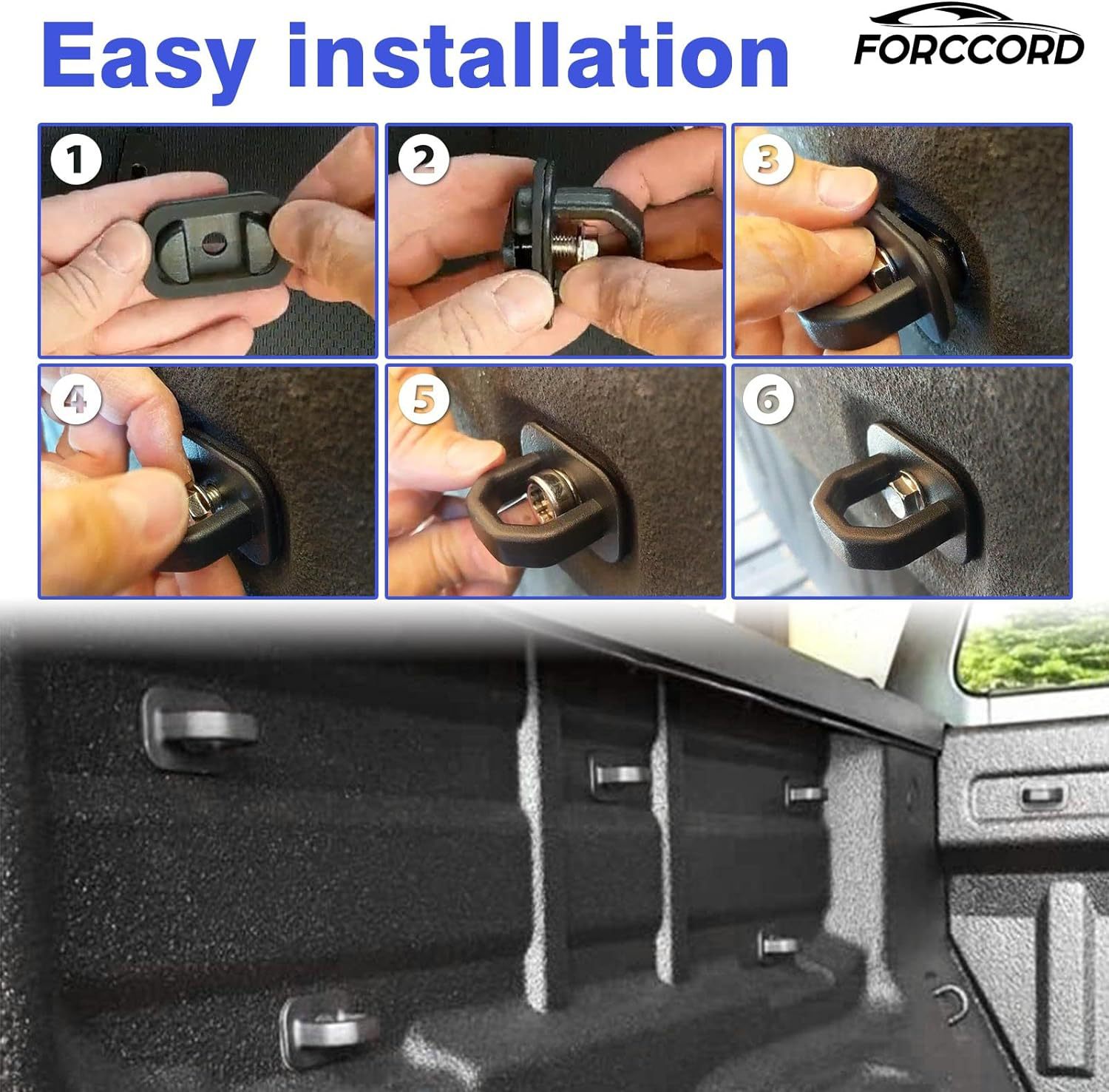 Easy installation

FORCCORD

1

2

3

4

5

6