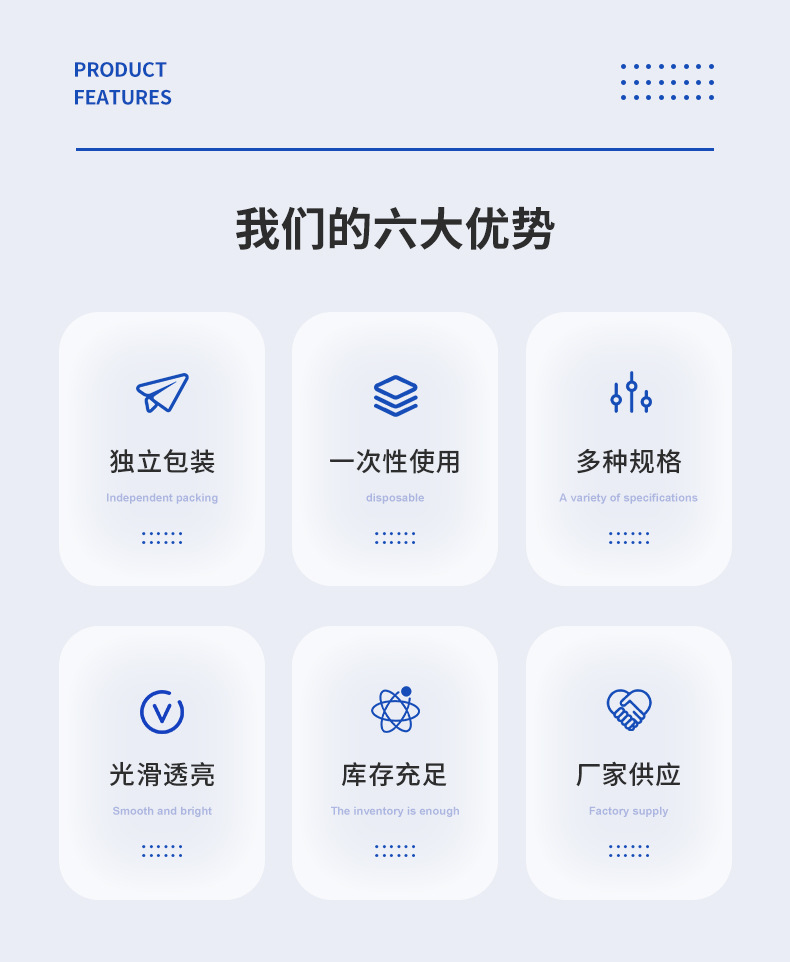 PRODUCT
FEATURES

我们的六大优势

独立包装
Independent packing

一次性使用
disposable

多种规格
A variety of specifications

光滑透亮
Smooth and bright

库存充足
The inventory is enough

厂家供应
Factory supply