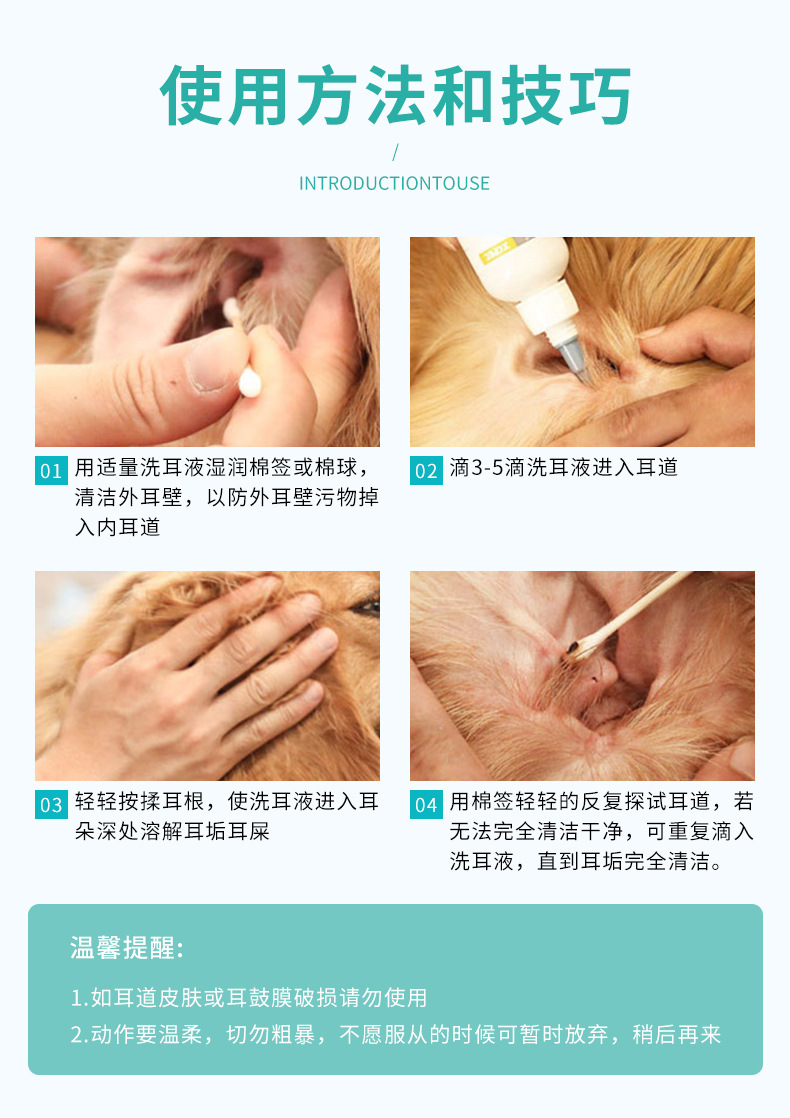 使用方法和技巧

/

INTRODUCTIONTOUSE

01 用适量洗耳液湿润棉签或棉球，清洁外耳壁，以防外耳壁污物掉入内耳道

02 滴3-5滴洗耳液进入耳道

03 轻轻按揉耳根，使洗耳液进入耳朵深处溶解耳垢耳屎

04 用棉签轻轻的反复探试耳道，若无法完全清洁干净，可重复滴入洗耳液，直到耳垢完全清洁。

温馨提醒:

1.如耳道皮肤或耳鼓膜破损请勿使用

2.动作要温柔，切勿粗暴，不愿服从的时候可暂时放弃，稍后再来