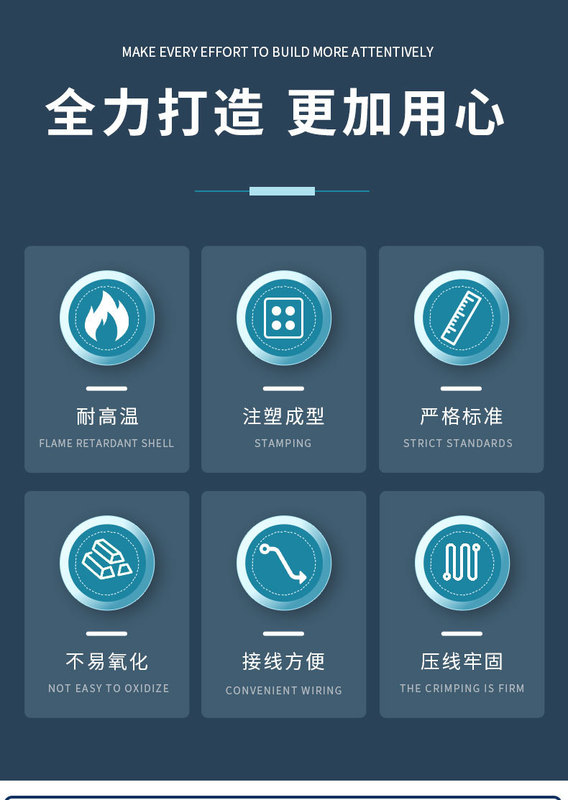 MAKE EVERY EFFORT TO BUILD MORE ATTENTIVELY

全力打造 更加用心

耐高温
FLAME RETARDANT SHELL

注塑成型
STAMPING

严格标准
STRICT STANDARDS

不易氧化
NOT EASY TO OXIDIZE

接线方便
CONVENIENT WIRING

压线牢固
THE CRIMPING IS FIRM