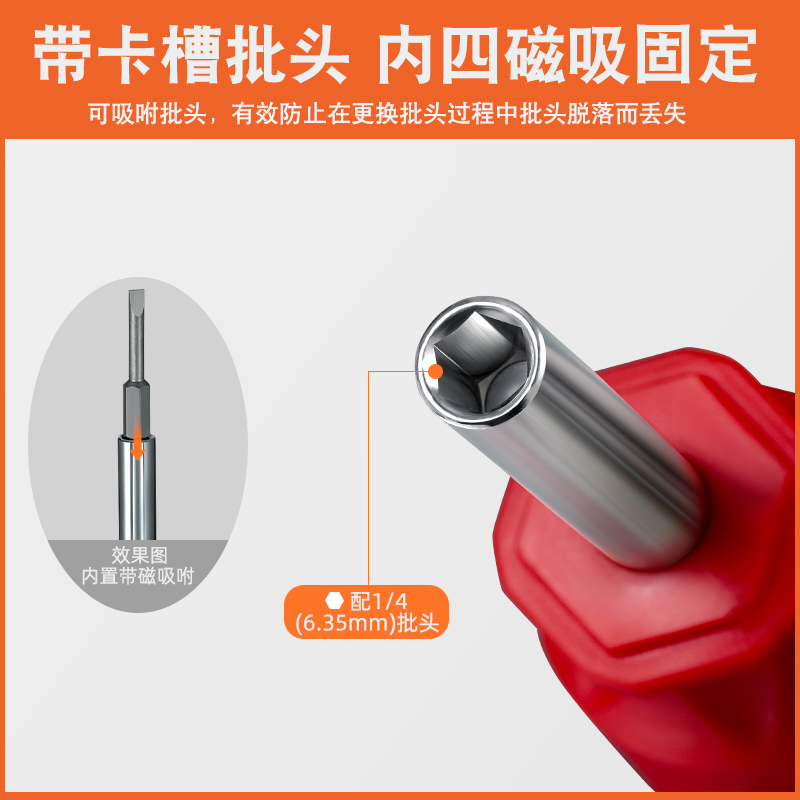 带卡槽批头 内四磁吸固定

可吸附批头，有效防止在更换批头过程中批头脱落而丢失

效果图
内置带磁吸附

配1/4
(6.35mm)批头