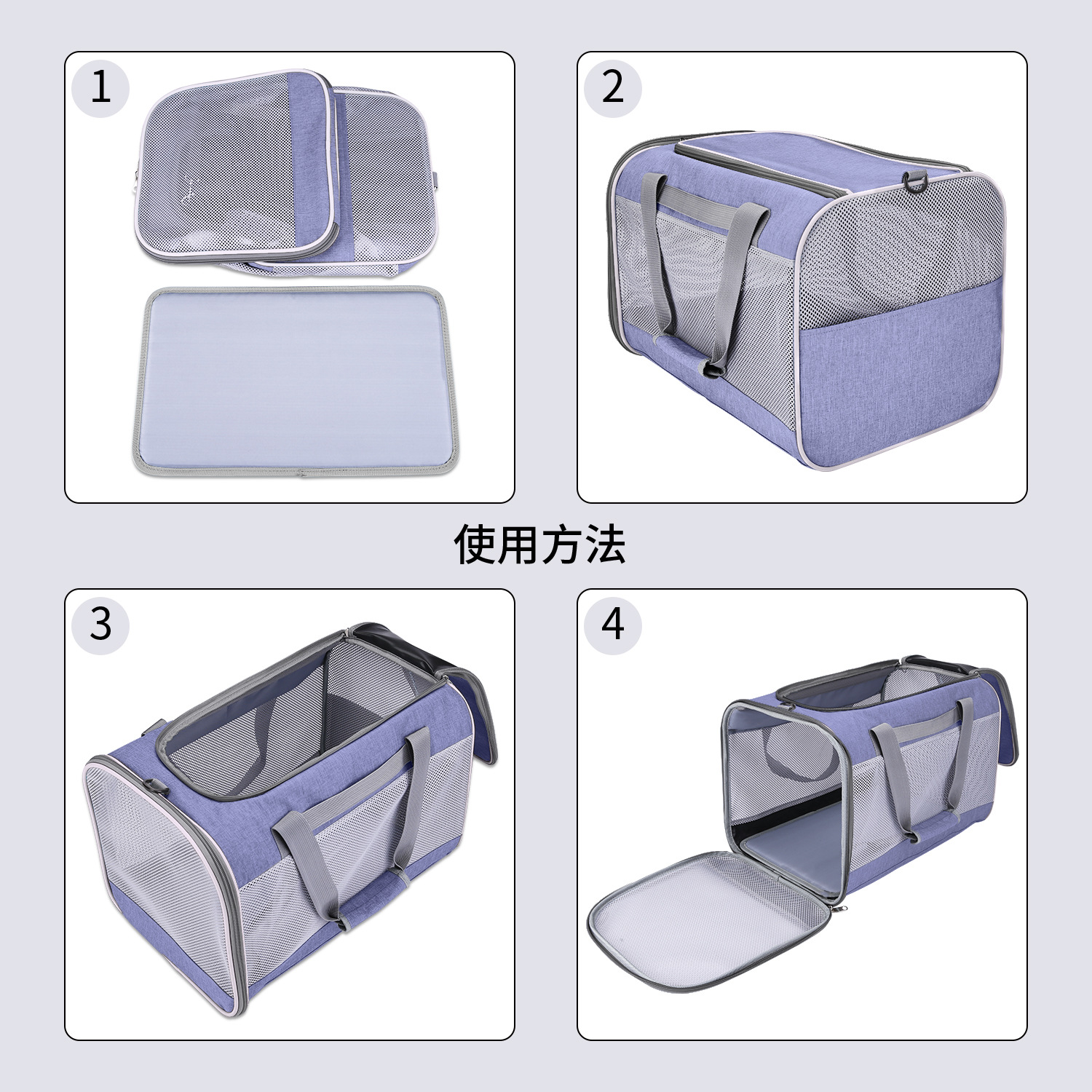 1

2

使用方法

3

4