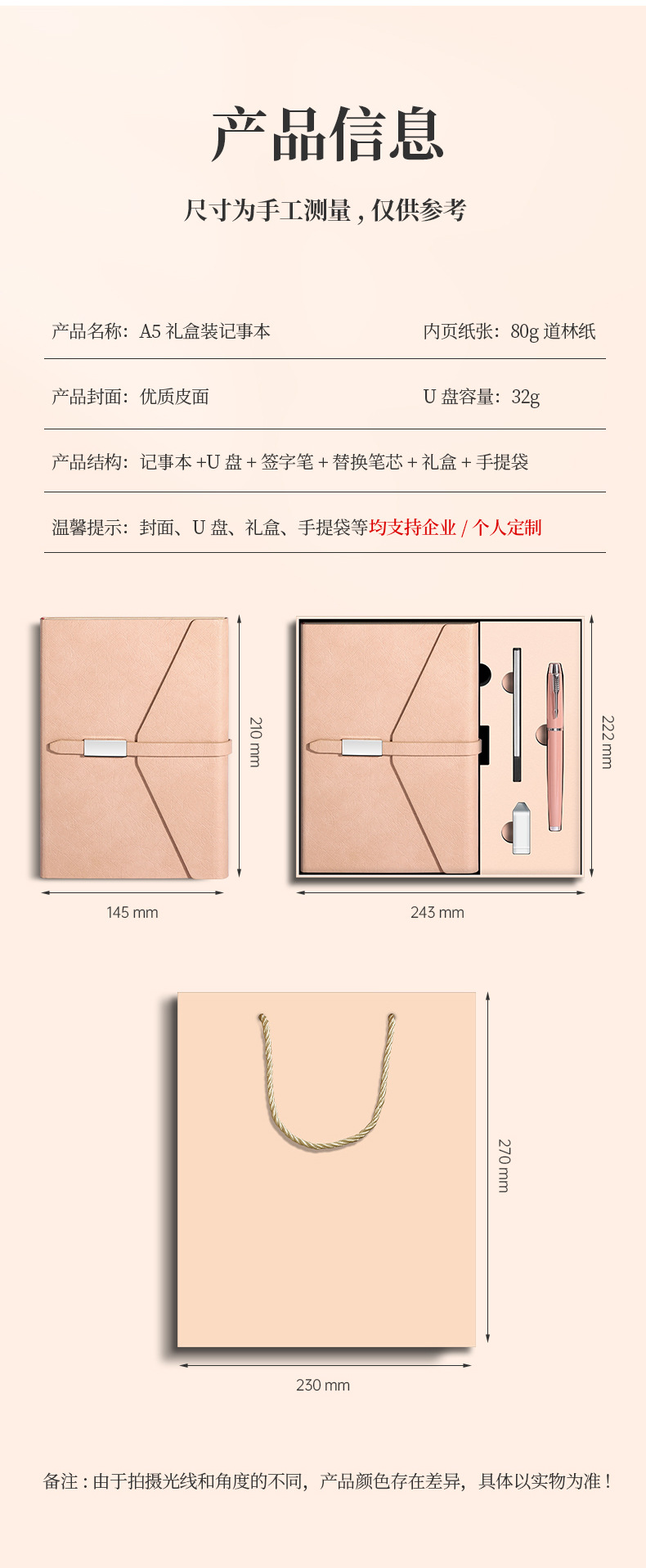 产品信息

尺寸为手工测量，仅供参考

产品名称：A5 礼盒装记事本

内页纸张：80g 道林纸

产品封面：优质皮面

U 盘容量：32g

产品结构：记事本 +U 盘 + 签字笔 + 替换笔芯 + 礼盒 + 手提袋

温馨提示：封面、U 盘、礼盒、手提袋等均支持企业 / 个人定制

210 mm

145 mm

222 mm

243 mm

270 mm

230 mm

备注：由于拍摄光线和角度的不同，产品颜色存在差异，具体以实物为准！