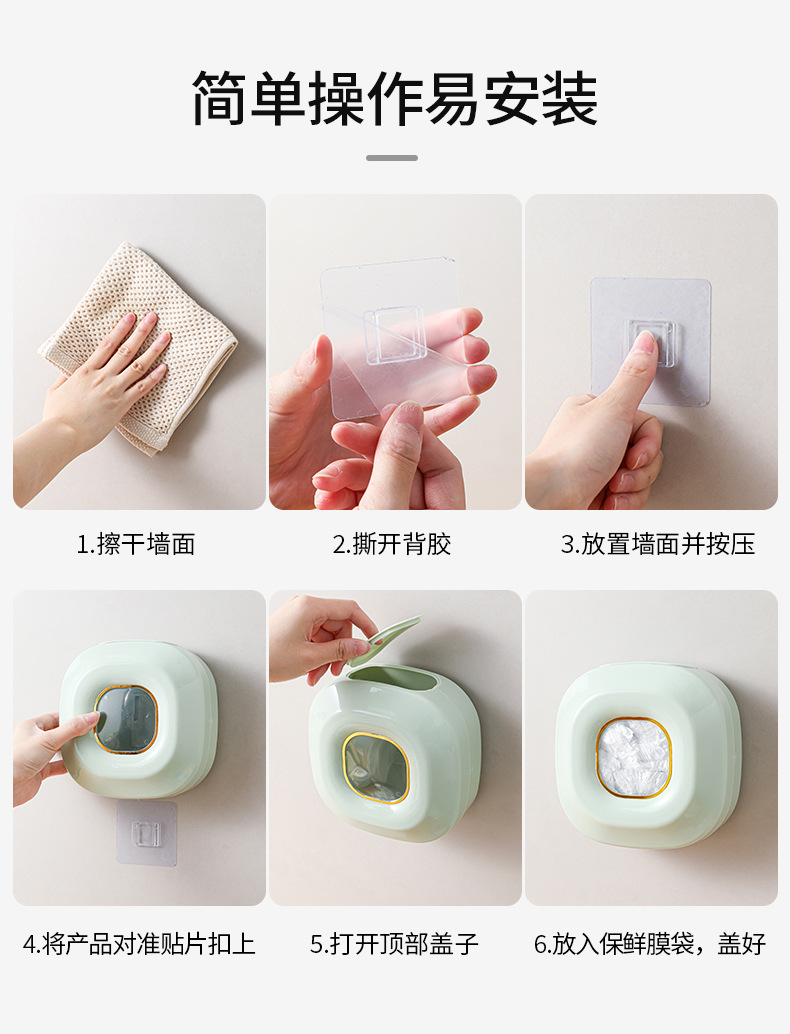 简单操作易安装

1.擦干墙面

2.撕开背胶

3.放置墙面并按压

4.将产品对准贴片扣上

5.打开顶部盖子

6.放入保鲜膜袋，盖好