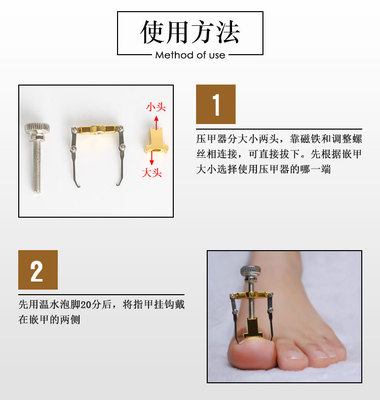 使用方法
Method of use

小头
大头

1

压甲器分大小两头，靠磁铁和调整螺丝相连接，可直接拔下。先根据嵌甲大小选择使用压甲器的哪一端

2

先用温水泡脚20分后，将指甲挂钩戴在嵌甲的两侧