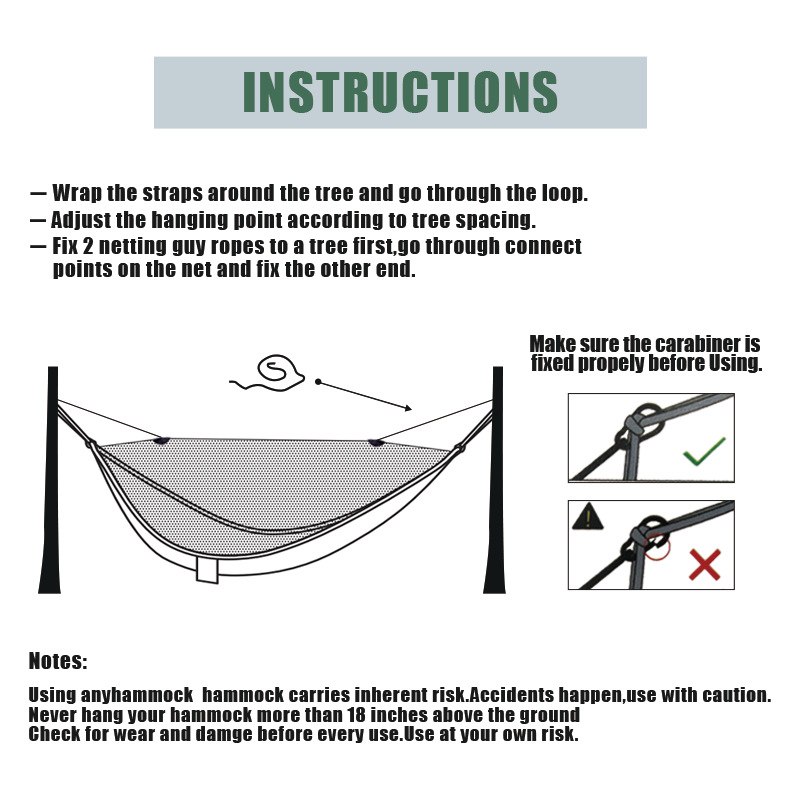 INSTRUCTIONS

— Wrap the straps around the tree and go through the loop.
— Adjust the hanging point according to tree spacing.
— Fix 2 netting guy ropes to a tree first,go through connect points on the net and fix the other end.

Make sure the carabiner is fixed propely before Using.

Notes:

Using anyhammock hammock carries inherent risk.Accidents happen,use with caution.
Never hang your hammock more than 18 inches above the ground
Check for wear and damge before every use.Use at your own risk.