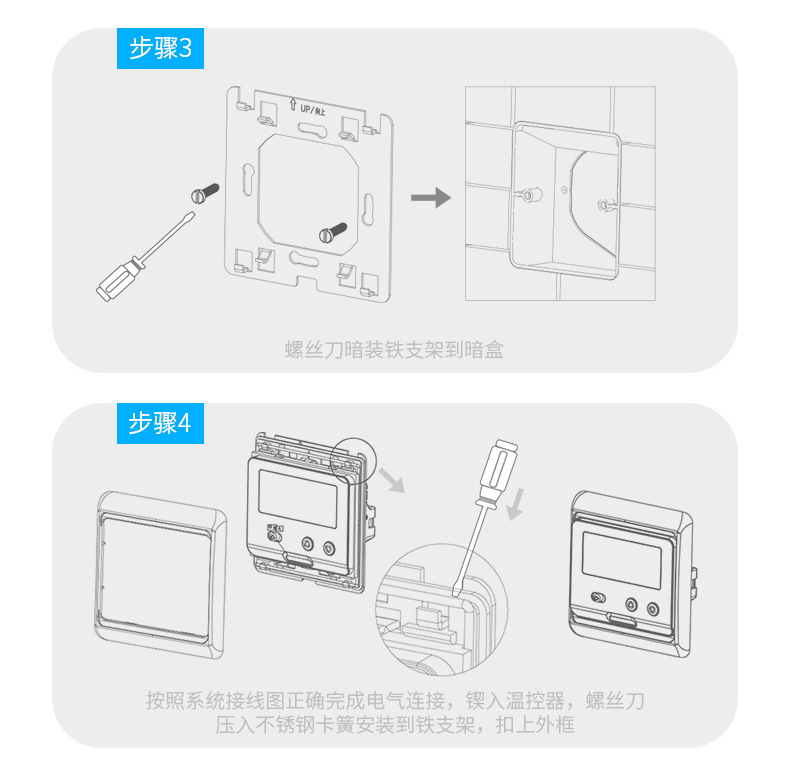 步骤3

UP/向上

螺丝刀暗装铁支架到暗盒

步骤4

按照系统接线图正确完成电气连接，锲入温控器，螺丝刀压入不锈钢卡簧安装到铁支架，扣上外框