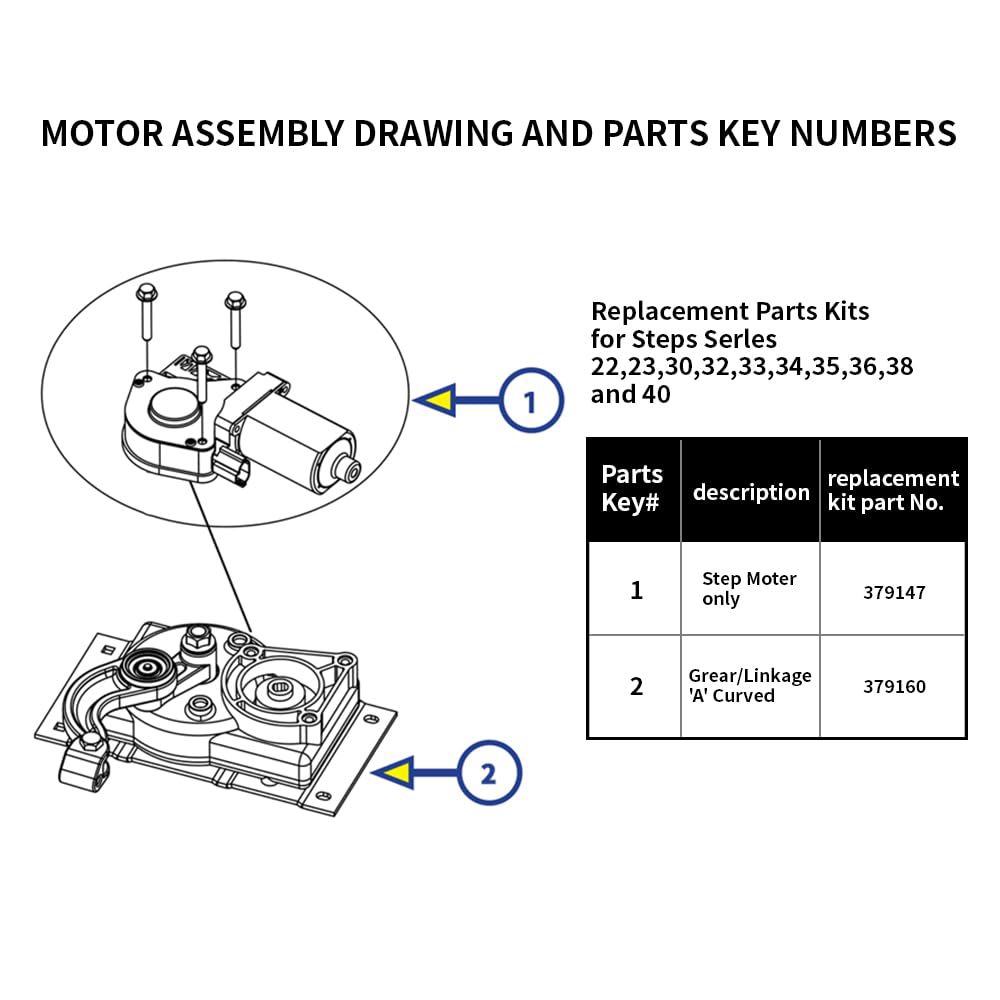 MOTOR ASSEMBLY DRAWING AND PARTS KEY NUMBERS

1

2

Replacement Parts Kits for Steps Serles 22,23,30,32,33,34,35,36,38 and 40

| Parts Key# | description | replacement kit part No. |
|---|---|---|
| 1 | Step Moter only | 379147 |
| 2 | Grear/Linkage 'A' Curved | 379160 |