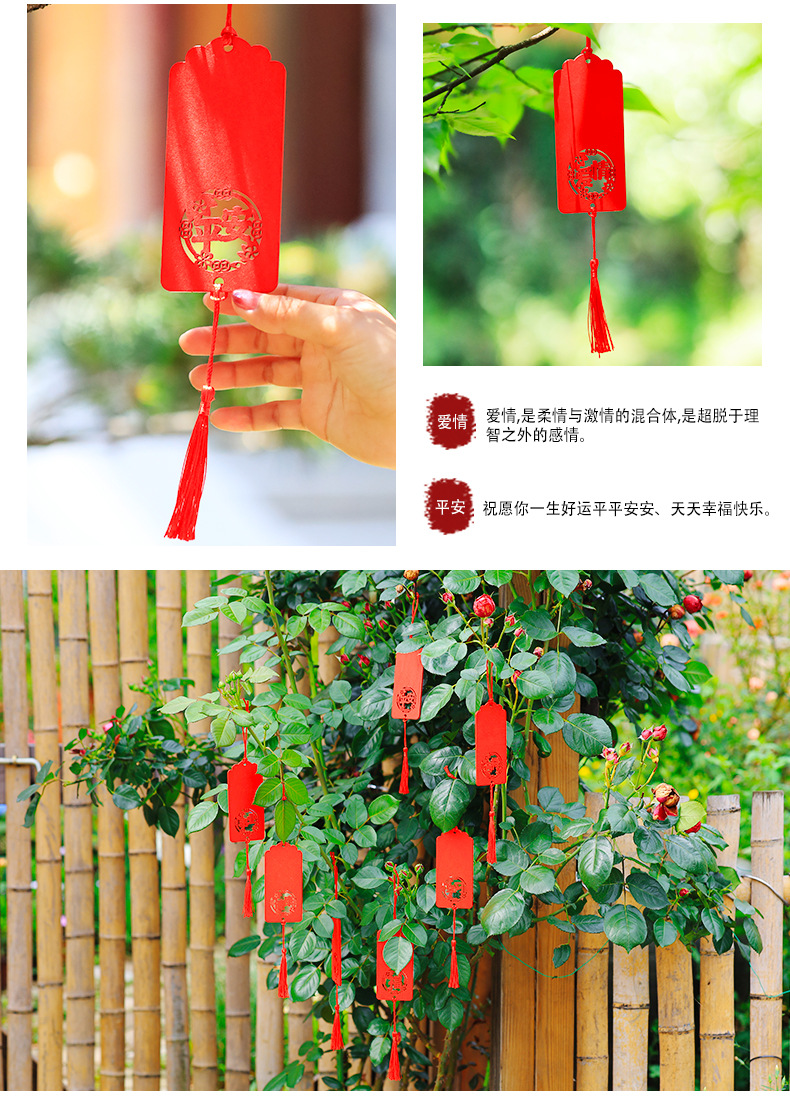 平安

爱情 爱情,是柔情与激情的混合体,是超脱于理智之外的感情。

平安 祝愿你一生好运平平安安、天天幸福快乐。