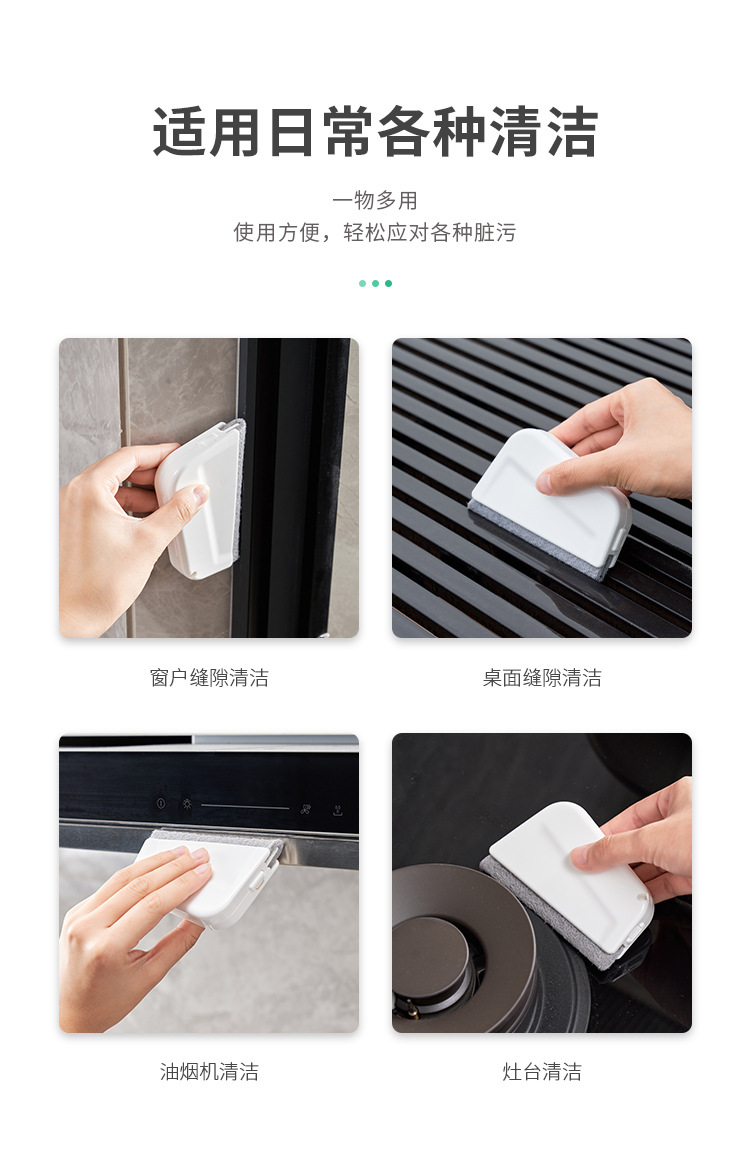 适用日常各种清洁

一物多用
使用方便，轻松应对各种脏污

窗户缝隙清洁

桌面缝隙清洁

油烟机清洁

灶台清洁