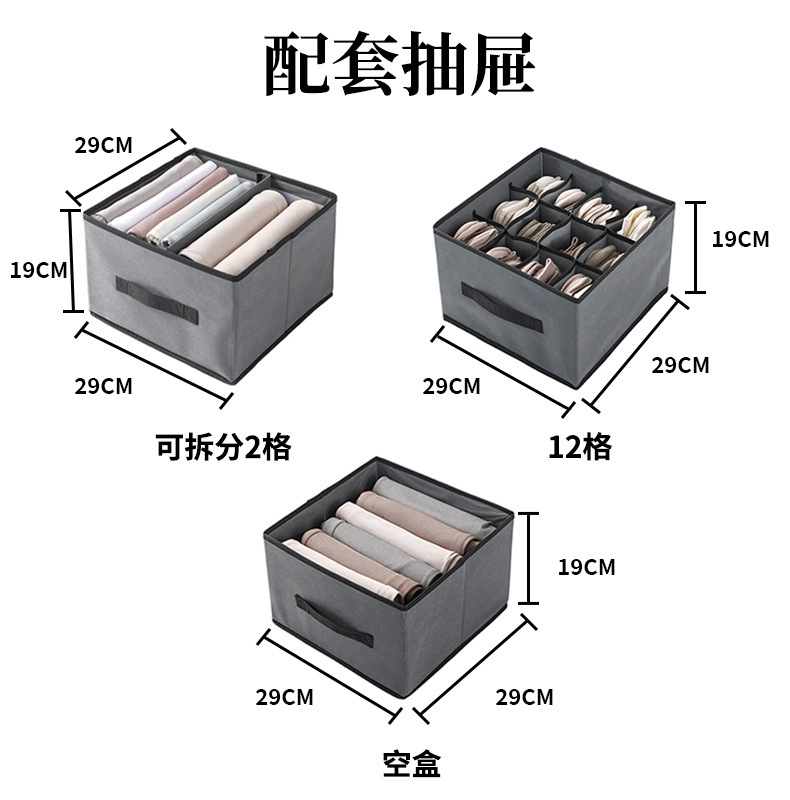 配套抽屉

29CM
19CM
29CM
可拆分2格

19CM
29CM
29CM
12格

19CM
29CM
29CM
空盒