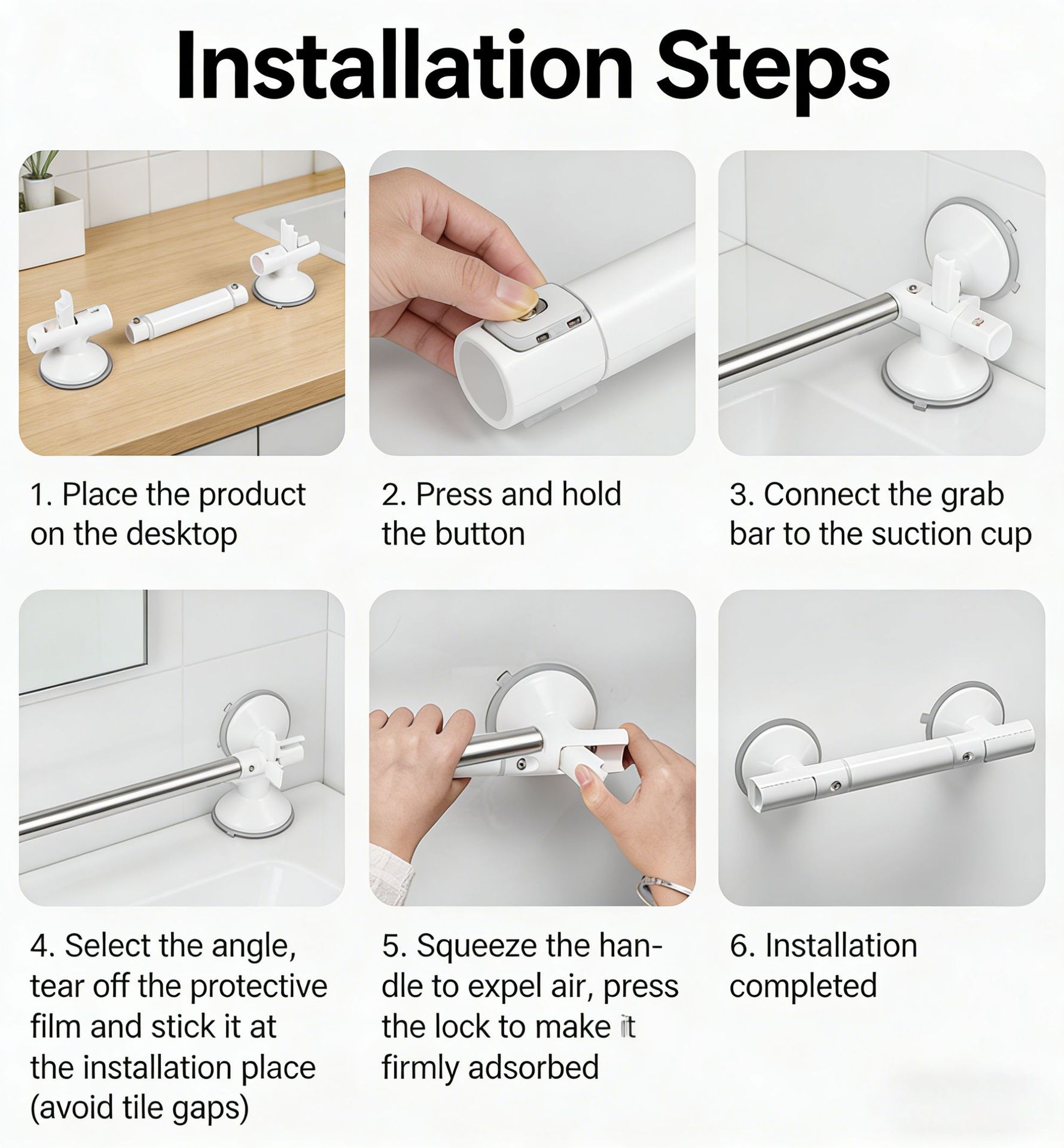 Installation Steps

1. Place the product on the desktop

2. Press and hold the button

3. Connect the grab bar to the suction cup

4. Select the angle, tear off the protective film and stick it at the installation place (avoid tile gaps)

5. Squeeze the handle to expel air, press the lock to make it firmly adsorbed

6. Installation completed