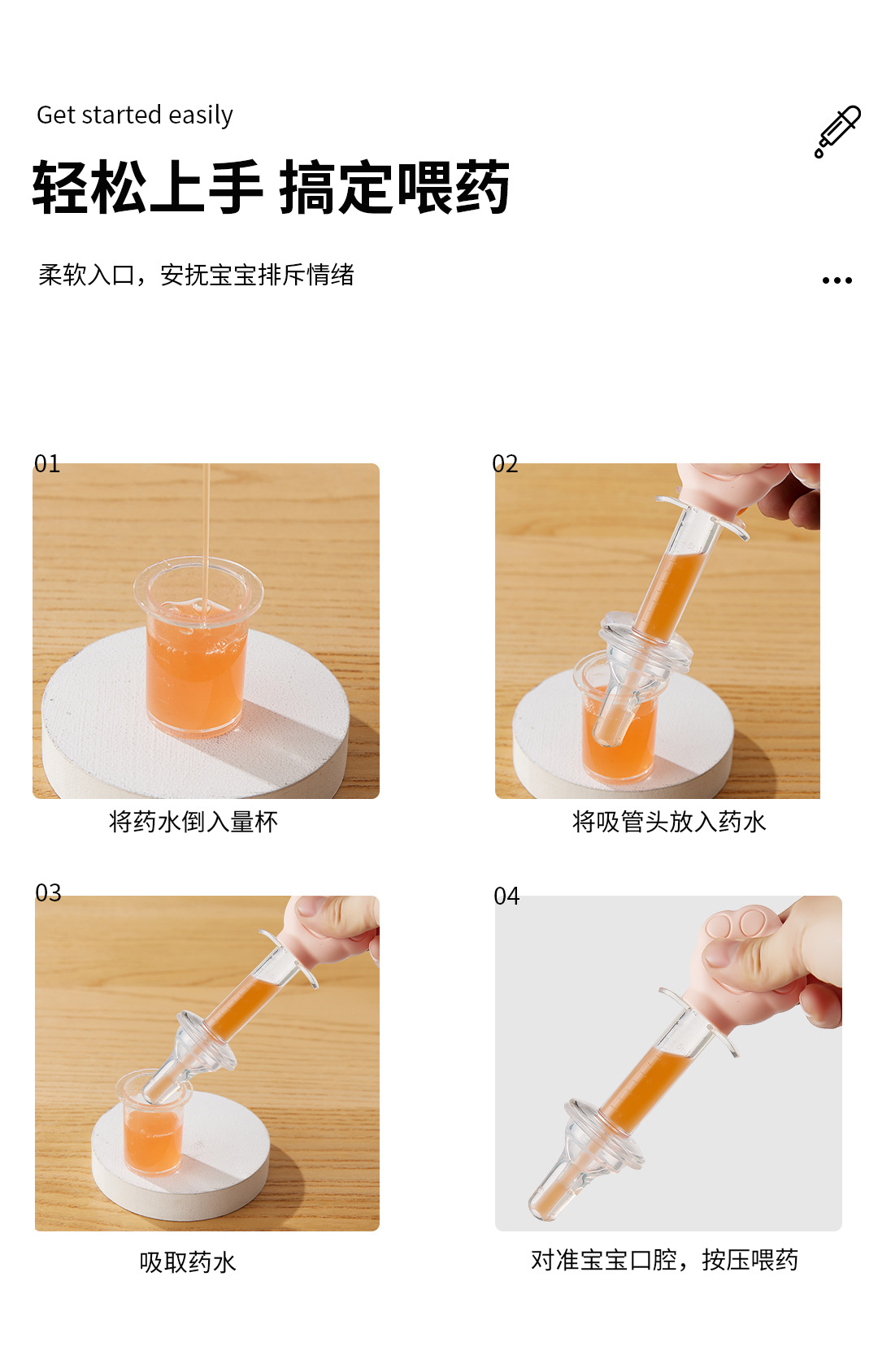 Get started easily

轻松上手 搞定喂药

柔软入口，安抚宝宝排斥情绪

01

将药水倒入量杯

02

将吸管头放入药水

03

吸取药水

04

对准宝宝口腔，按压喂药