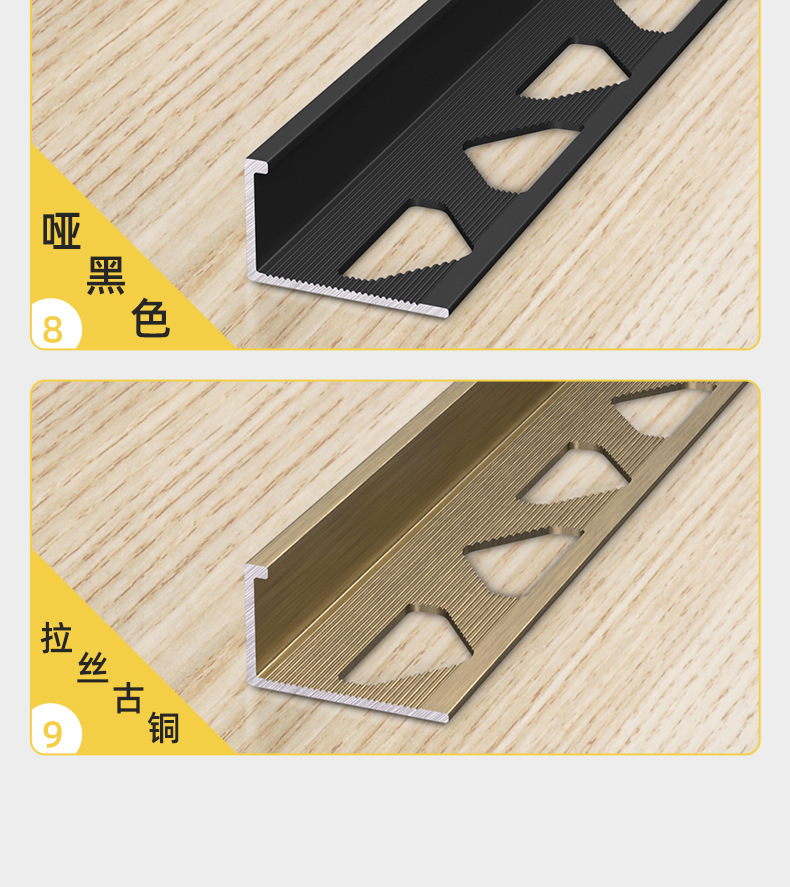 哑黑色
8

拉丝古铜
9