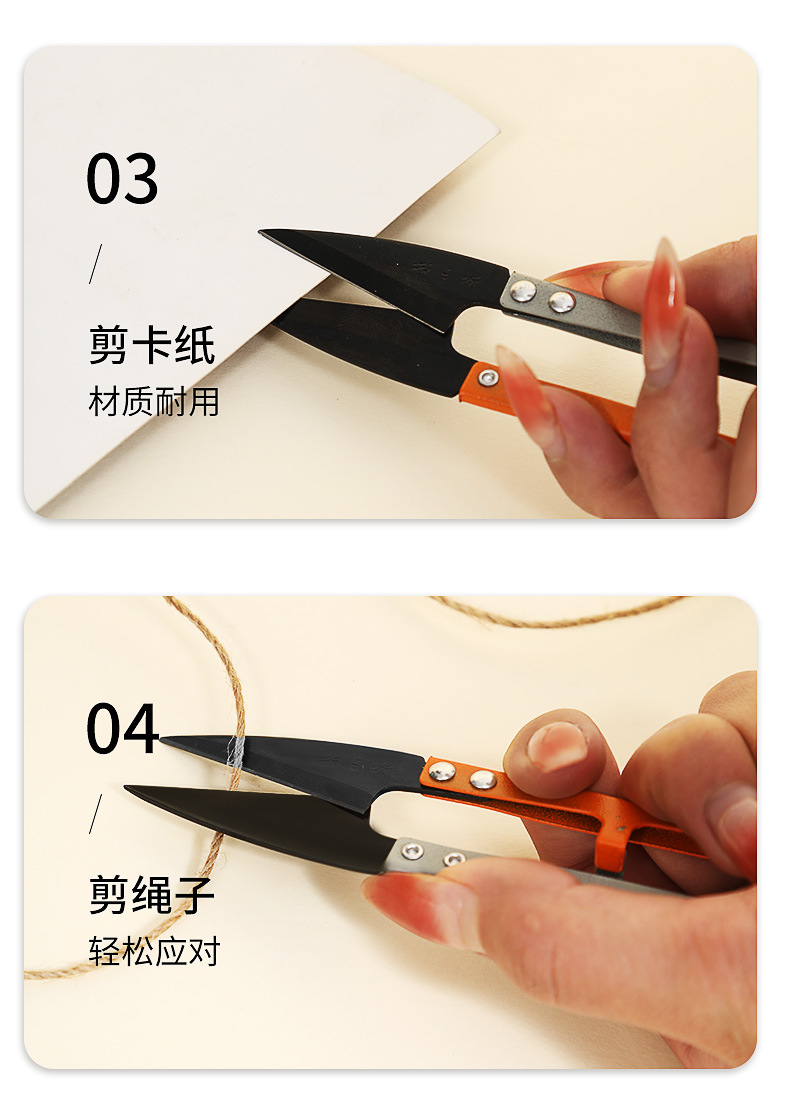 03

/

剪卡纸

材质耐用

04

/

剪绳子

轻松应对