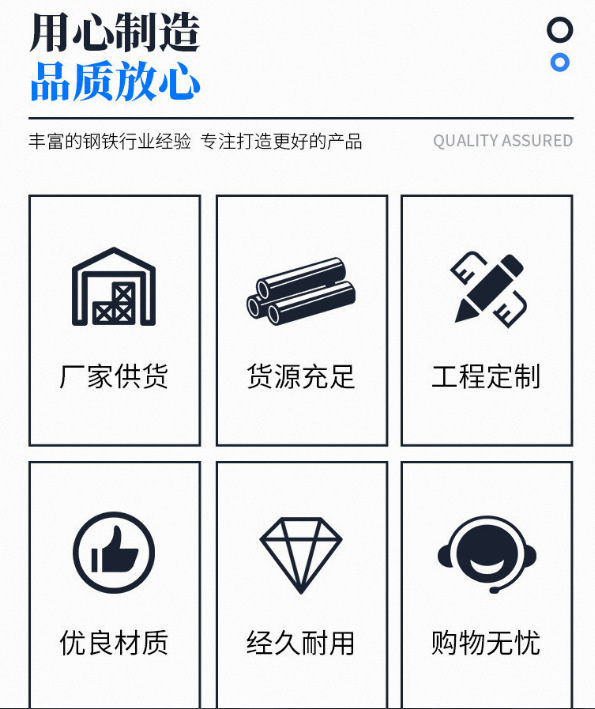 用心制造
品质放心

丰富的钢铁行业经验 专注打造更好的产品

QUALITY ASSURED

厂家供货

货源充足

工程定制

优良材质

经久耐用

购物无忧