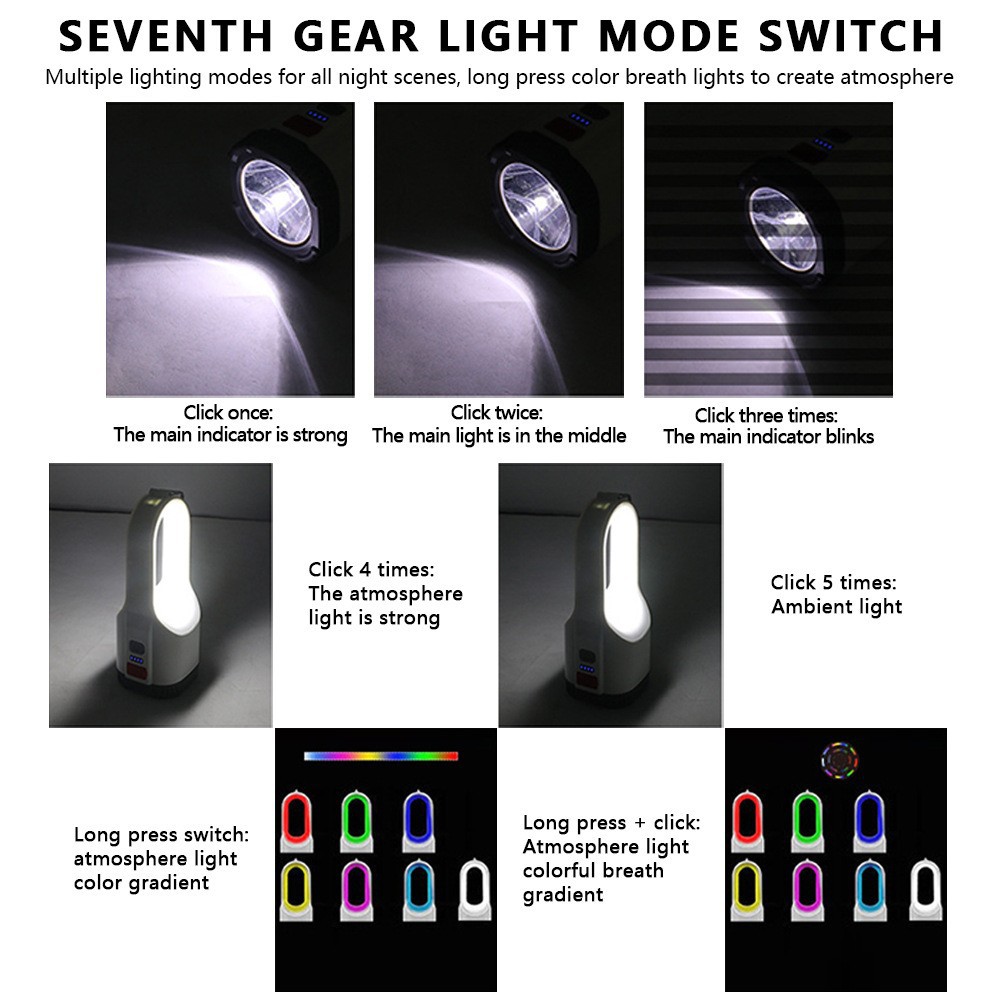 SEVENTH GEAR LIGHT MODE SWITCH

Multiple lighting modes for all night scenes, long press color breath lights to create atmosphere

Click once:
The main indicator is strong

Click twice:
The main light is in the middle

Click three times:
The main indicator blinks

Click 4 times:
The atmosphere light is strong

Click 5 times:
Ambient light

Long press switch:
atmosphere light color gradient

Long press + click:
Atmosphere light colorful breath gradient