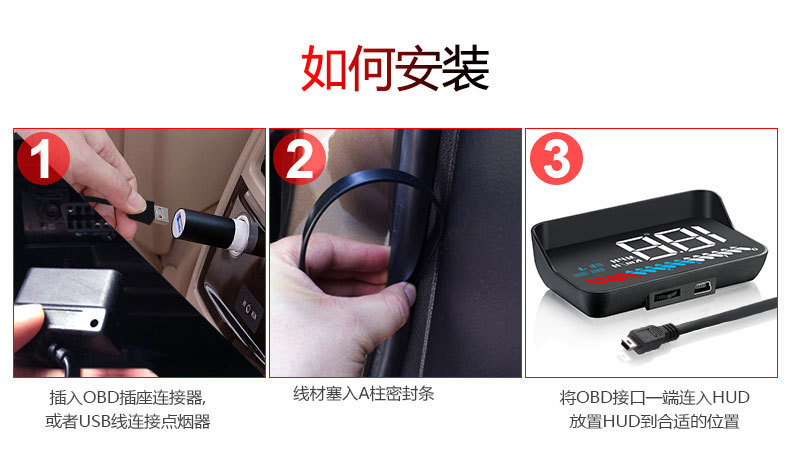 如何安装

1

2

3

插入OBD插座连接器,
或者USB线连接点烟器

线材塞入A柱密封条

将OBD接口一端连入HUD
放置HUD到合适的位置