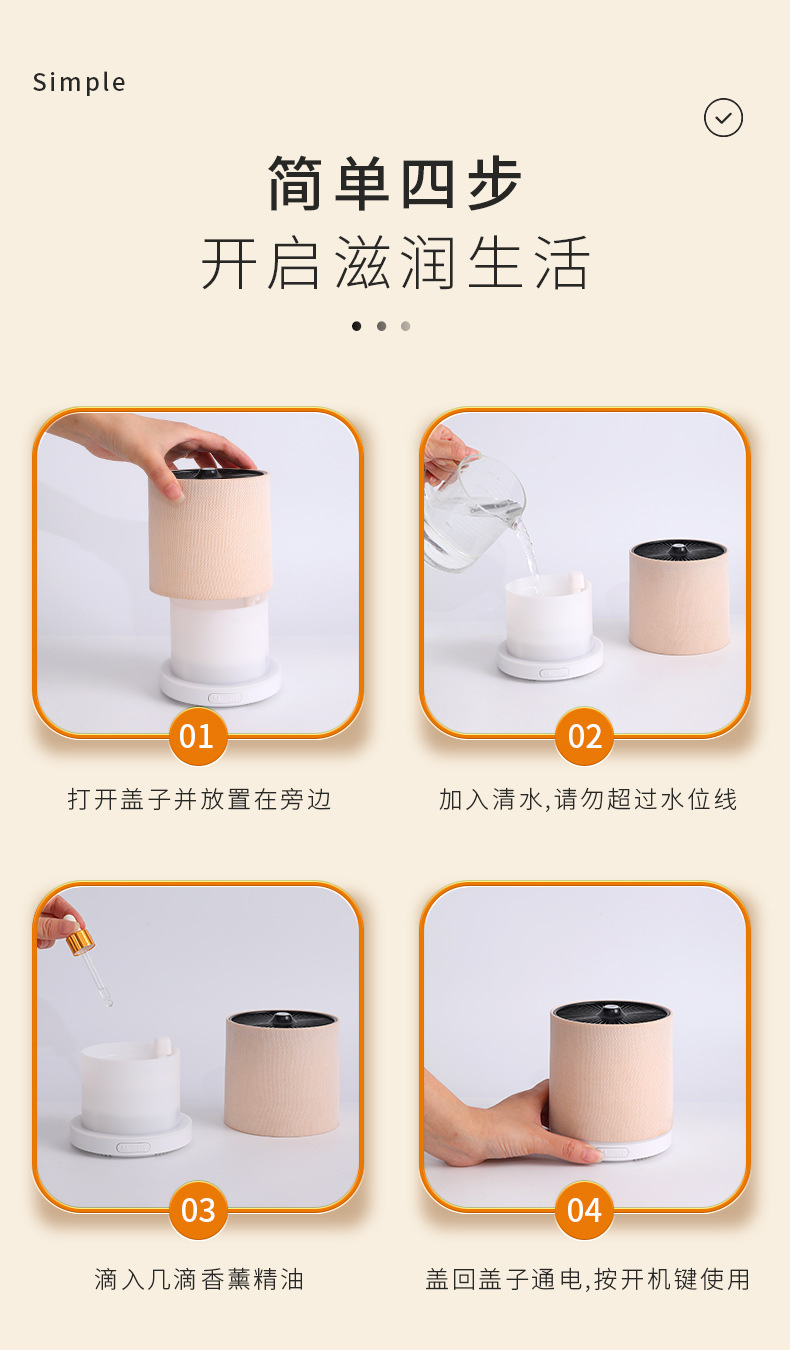 Simple

简单四步
开启滋润生活

01
打开盖子并放置在旁边

02
加入清水,请勿超过水位线

03
滴入几滴香薰精油

04
盖回盖子通电,按开机键使用