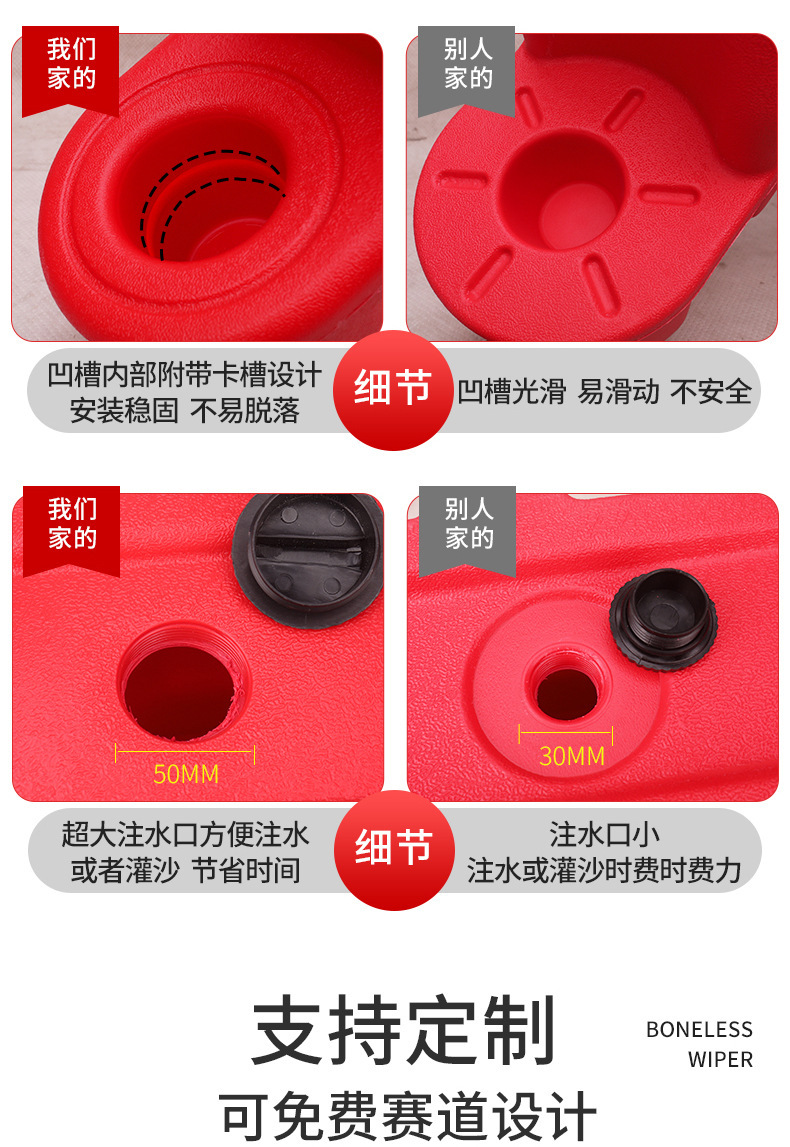 我们家的

别人家的

凹槽内部附带卡槽设计 安装稳固 不易脱落

细节

凹槽光滑 易滑动 不安全

我们家的

别人家的

50MM

30MM

超大注水口方便注水 或者灌沙 节省时间

细节

注水口小 注水或灌沙时费时费力

支持定制

BONELESS WIPER

可免费赛道设计