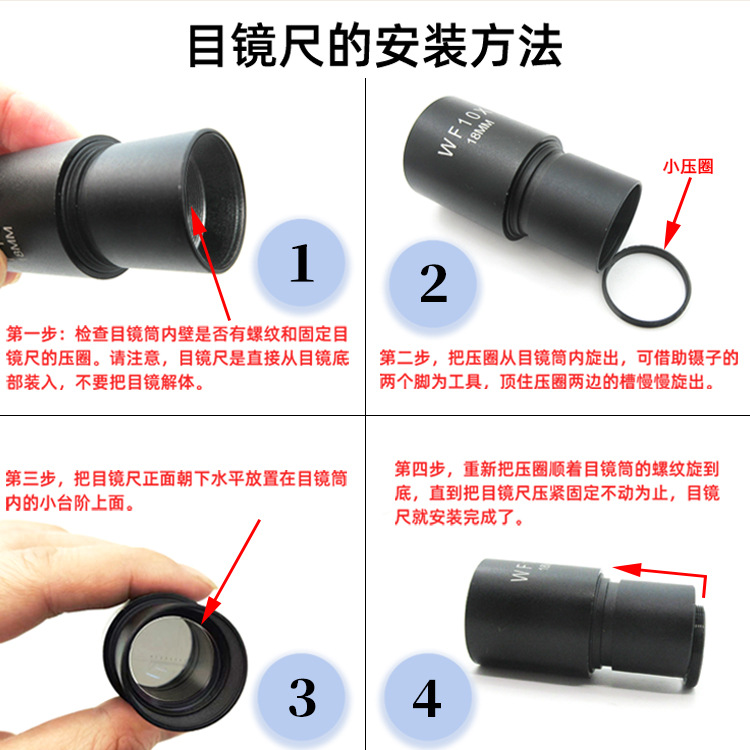 目镜尺的安装方法

1

第一步：检查目镜筒内壁是否有螺纹和固定目镜尺的压圈。请注意，目镜尺是直接从目镜底部装入，不要把目镜解体。

WF10X
18MM

小压圈

2

第二步，把压圈从目镜筒内旋出，可借助镊子的两个脚为工具，顶住压圈两边的槽慢慢旋出。

第三步，把目镜尺正面朝下水平放置在目镜筒内的小台阶上面。

3

第四步，重新把压圈顺着目镜筒的螺纹旋到底，直到把目镜尺压紧固定不动为止，目镜尺就安装完成了。

WF

4