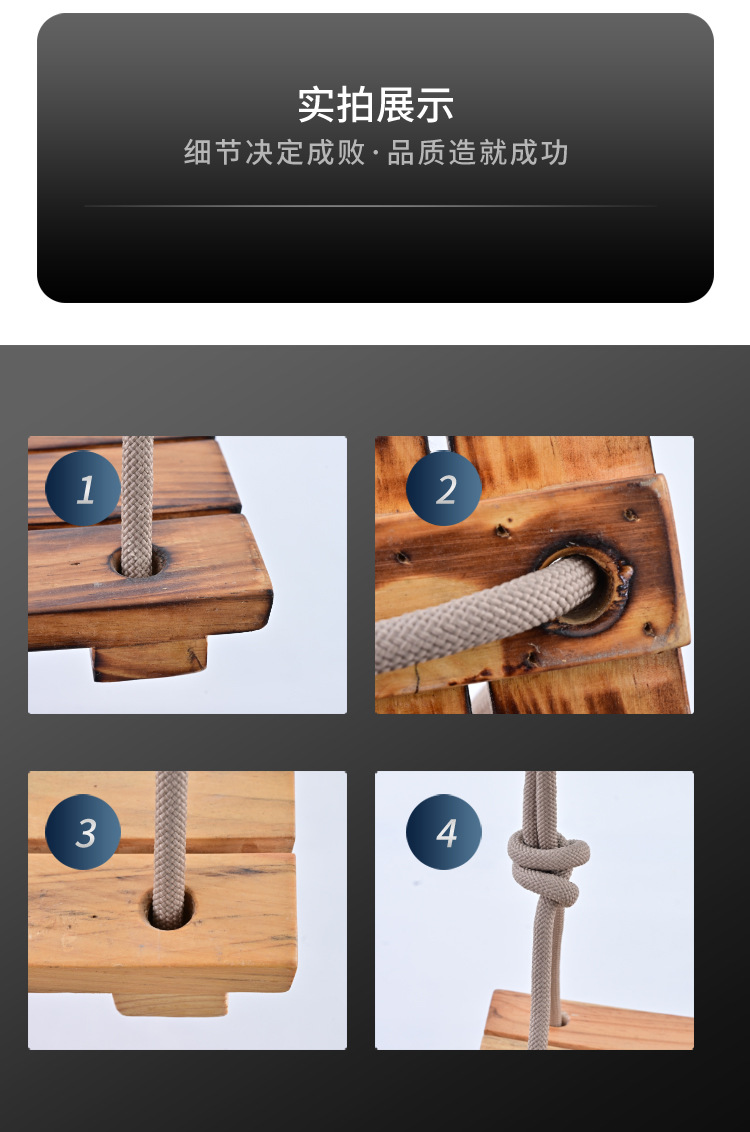 实拍展示
细节决定成败·品质造就成功

1

2

3

4