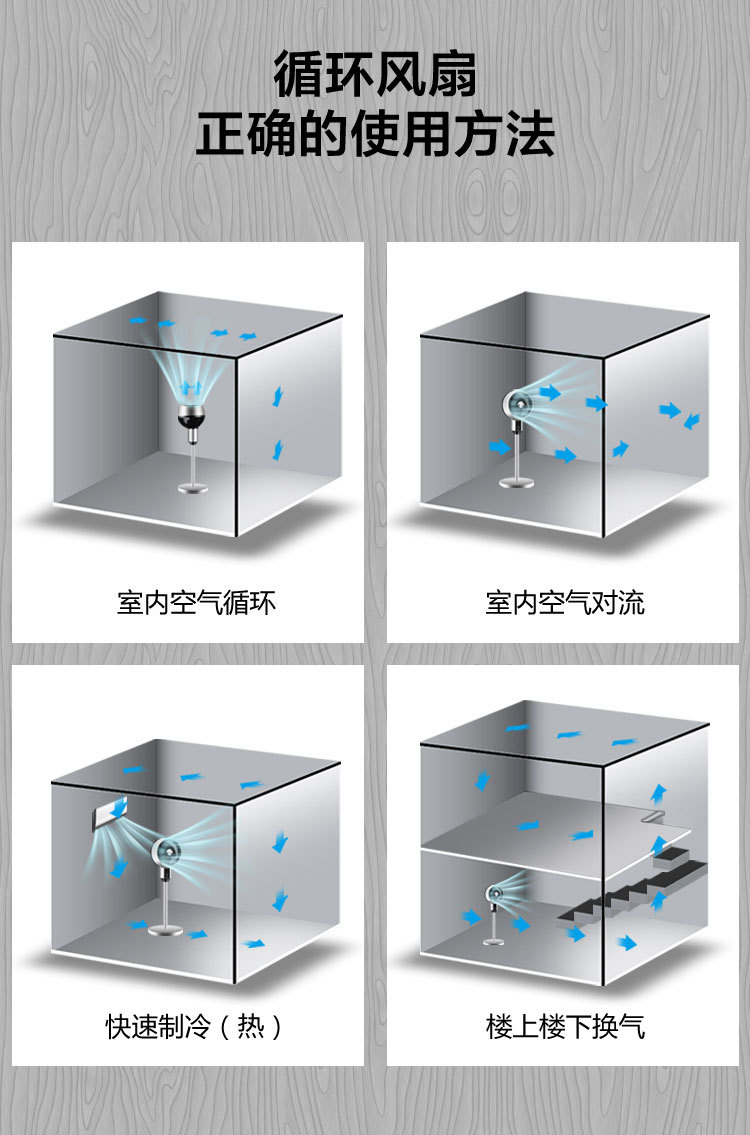 循环风扇
正确的使用方法

室内空气循环

室内空气对流

快速制冷（热）

楼上楼下换气