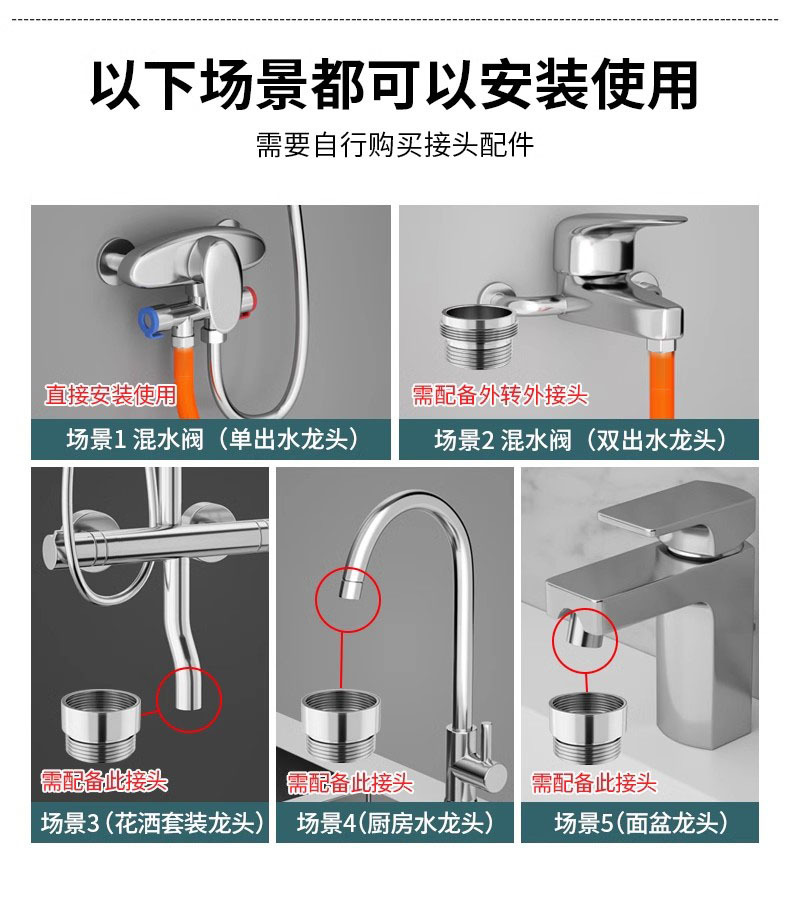 以下场景都可以安装使用

需要自行购买接头配件

直接安装使用

场景1 混水阀（单出水龙头）

需配备外转外接头

场景2 混水阀（双出水龙头）

需配备此接头

场景3（花洒套装龙头）

需配备此接头

场景4（厨房水龙头）

需配备此接头

场景5（面盆龙头）