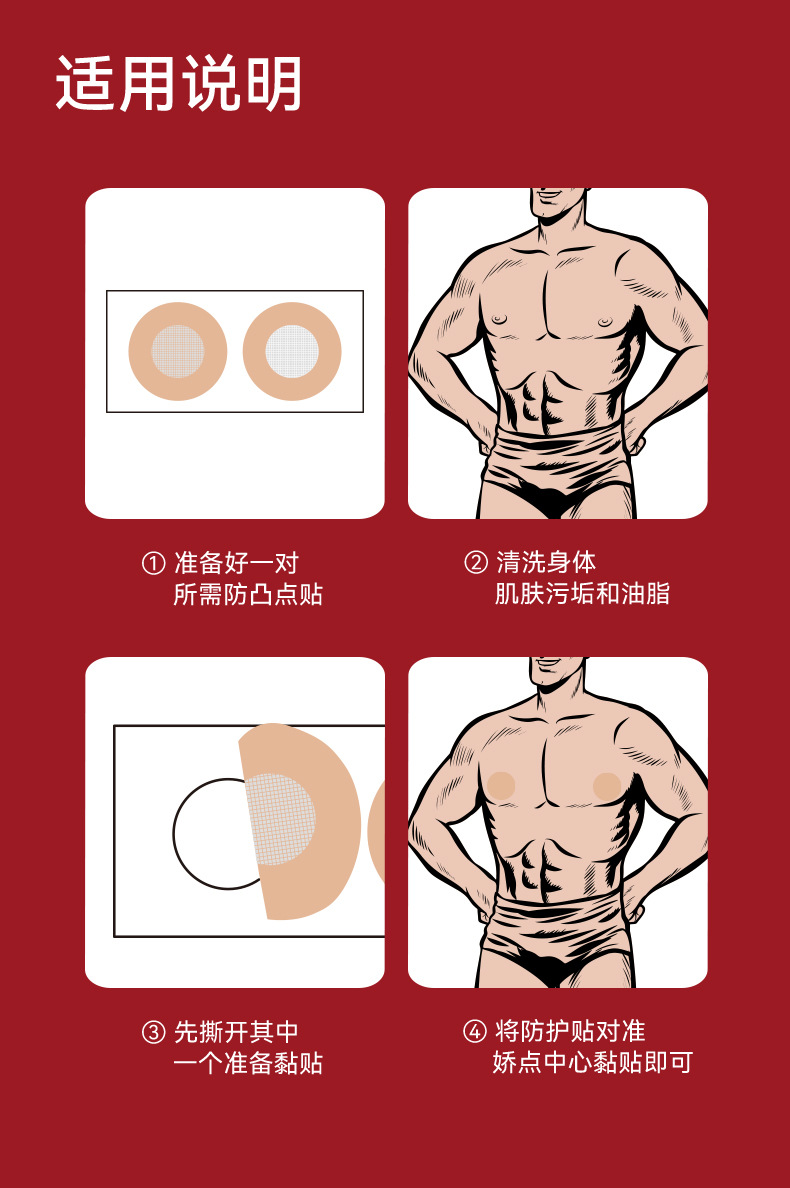 适用说明

① 准备好一对
所需防凸点贴

② 清洗身体
肌肤污垢和油脂

③ 先撕开其中
一个准备黏贴

④ 将防护贴对准
娇点中心黏贴即可