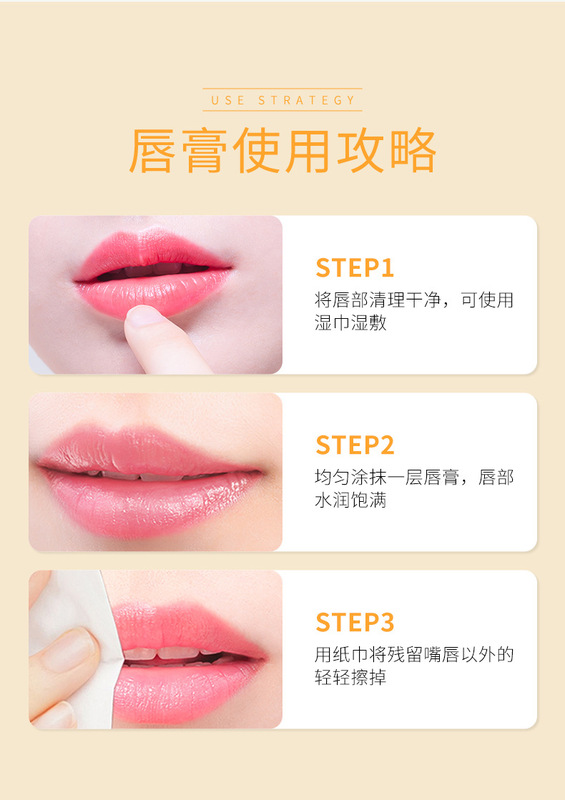 USE STRATEGY

唇膏使用攻略

STEP1

将唇部清理干净，可使用湿巾湿敷

STEP2

均匀涂抹一层唇膏，唇部水润饱满

STEP3

用纸巾将残留嘴唇以外的轻轻擦掉