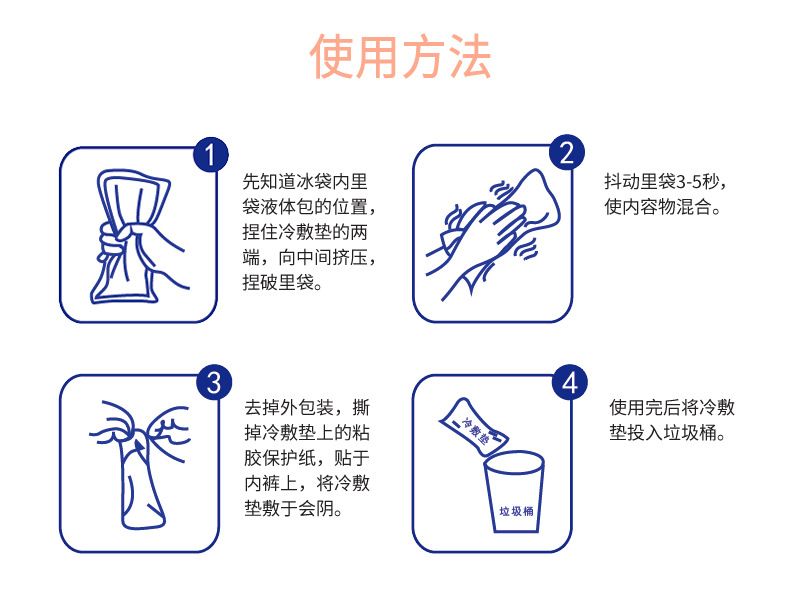 使用方法

1

先知道冰袋内里袋液体包的位置，捏住冷敷垫的两端，向中间挤压，捏破里袋。

2

抖动里袋3-5秒，使内容物混合。

3

去掉外包装，撕掉冷敷垫上的粘胶保护纸，贴于内裤上，将冷敷垫敷于会阴。

4

冷敷垫

垃圾桶

使用完后将冷敷垫投入垃圾桶。