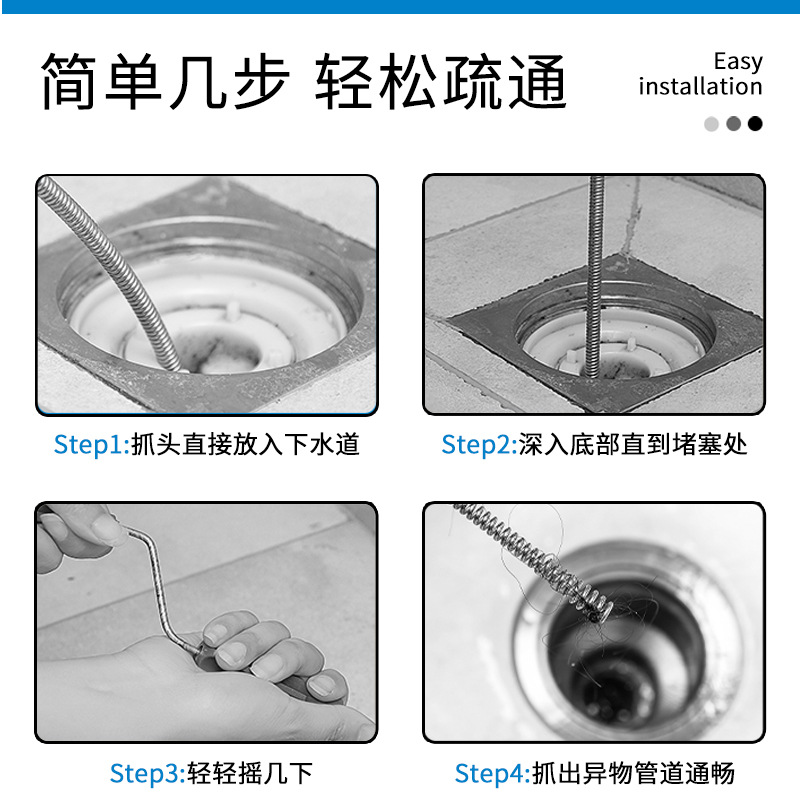 简单几步 轻松疏通

Easy installation

Step1:抓头直接放入下水道

Step2:深入底部直到堵塞处

Step3:轻轻摇几下

Step4:抓出异物管道通畅