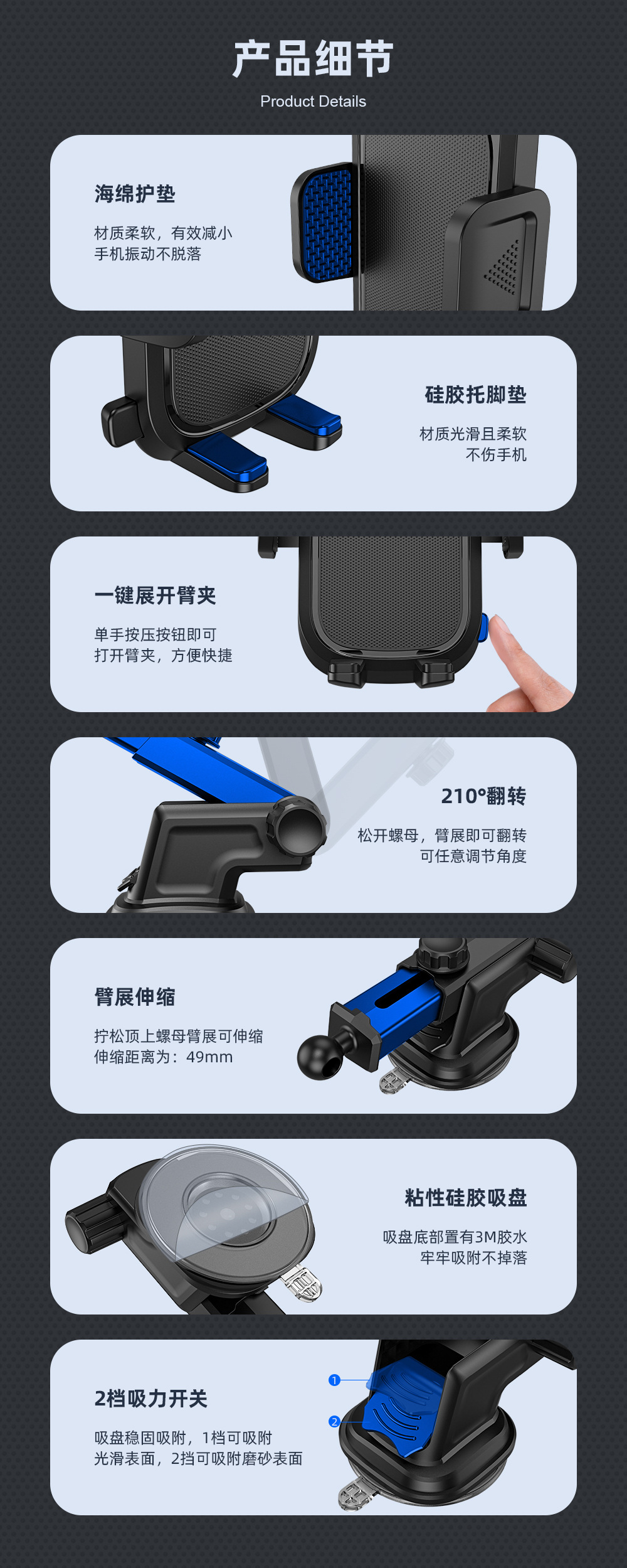 产品细节
Product Details

海绵护垫

材质柔软，有效减小
手机振动不脱落

硅胶托脚垫

材质光滑且柔软
不伤手机

一键展开臂夹

单手按压按钮即可
打开臂夹，方便快捷

210°翻转

松开螺母，臂展即可翻转
可任意调节角度

臂展伸缩

拧松顶上螺母臂展可伸缩
伸缩距离为：49mm

粘性硅胶吸盘

吸盘底部置有3M胶水
牢牢吸附不掉落

2档吸力开关

吸盘稳固吸附，1档可吸附
光滑表面，2挡可吸附磨砂表面

1

2