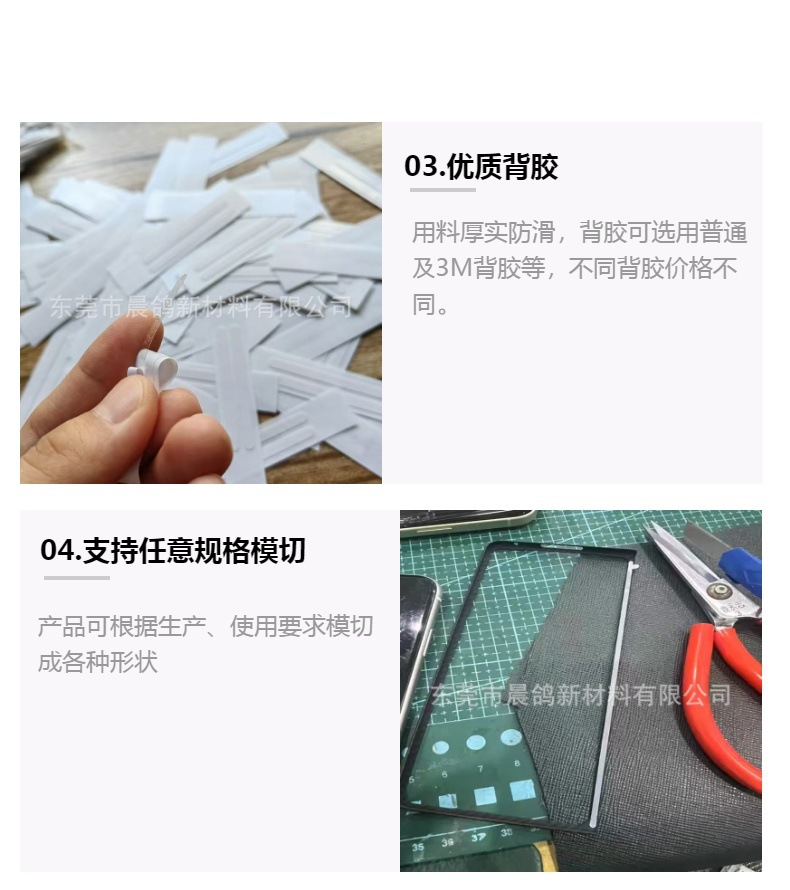 东莞市晨鸽新材料有限公司

03.优质背胶

用料厚实防滑，背胶可选用普通及3M背胶等，不同背胶价格不同。

04.支持任意规格模切

产品可根据生产、使用要求模切成各种形状

东莞市晨鸽新材料有限公司

35 36 37 38