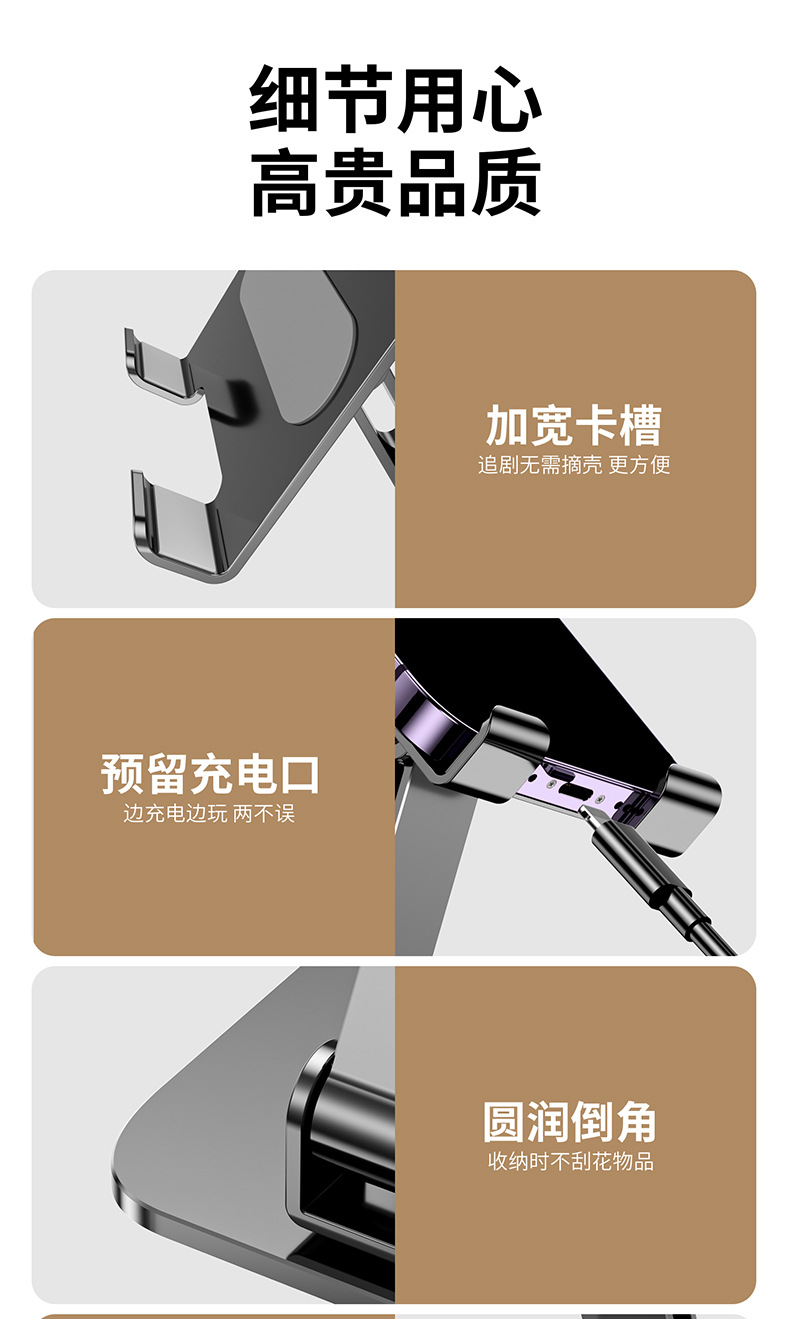 细节用心
高贵品质

加宽卡槽
追剧无需摘壳 更方便

预留充电口
边充电边玩 两不误

圆润倒角
收纳时不刮花物品