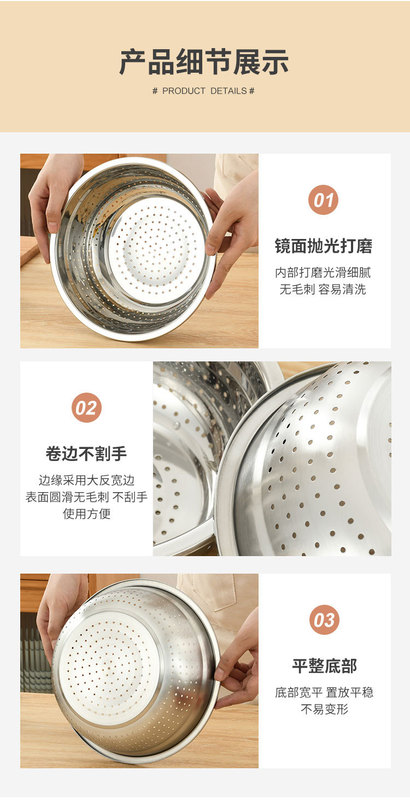 产品细节展示

# PRODUCT DETAILS #

01

镜面抛光打磨

内部打磨光滑细腻
无毛刺 容易清洗

02

卷边不割手

边缘采用大反宽边
表面圆滑无毛刺 不刮手
使用方便

03

平整底部

底部宽平 置放平稳
不易变形