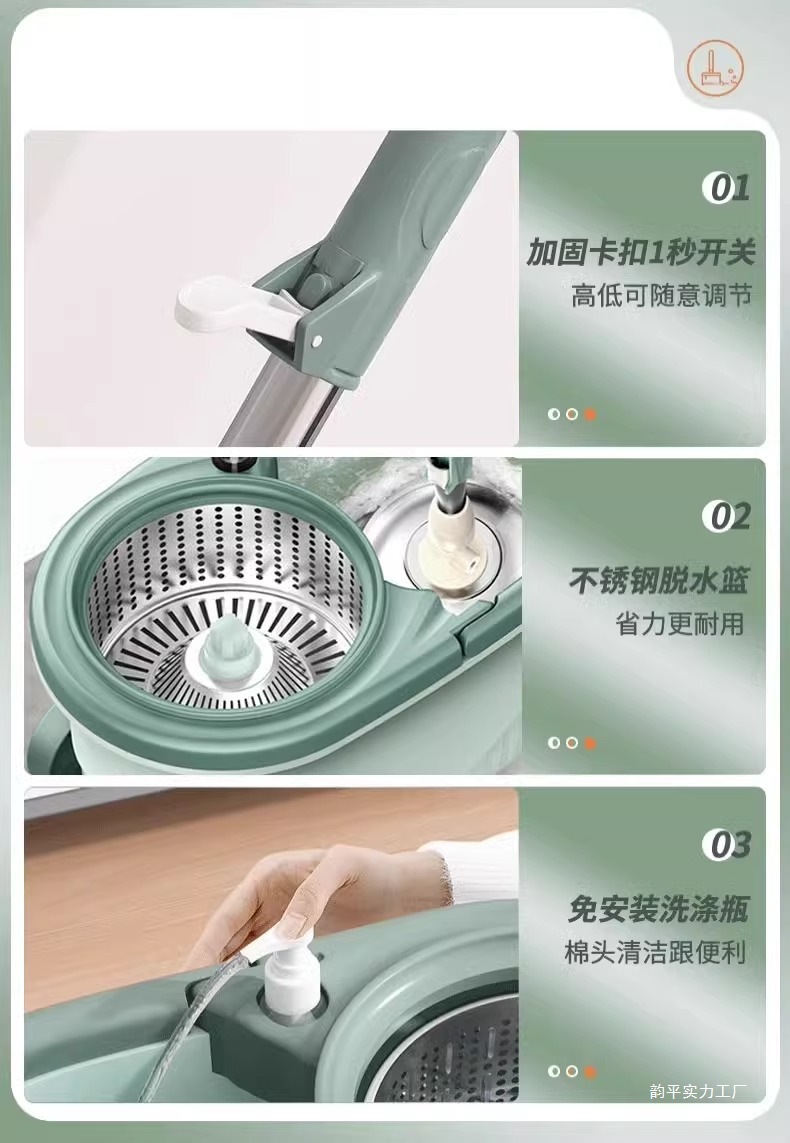 01

加固卡扣1秒开关

高低可随意调节

02

不锈钢脱水篮

省力更耐用

03

免安装洗涤瓶

棉头清洁跟便利

韵平实力工厂