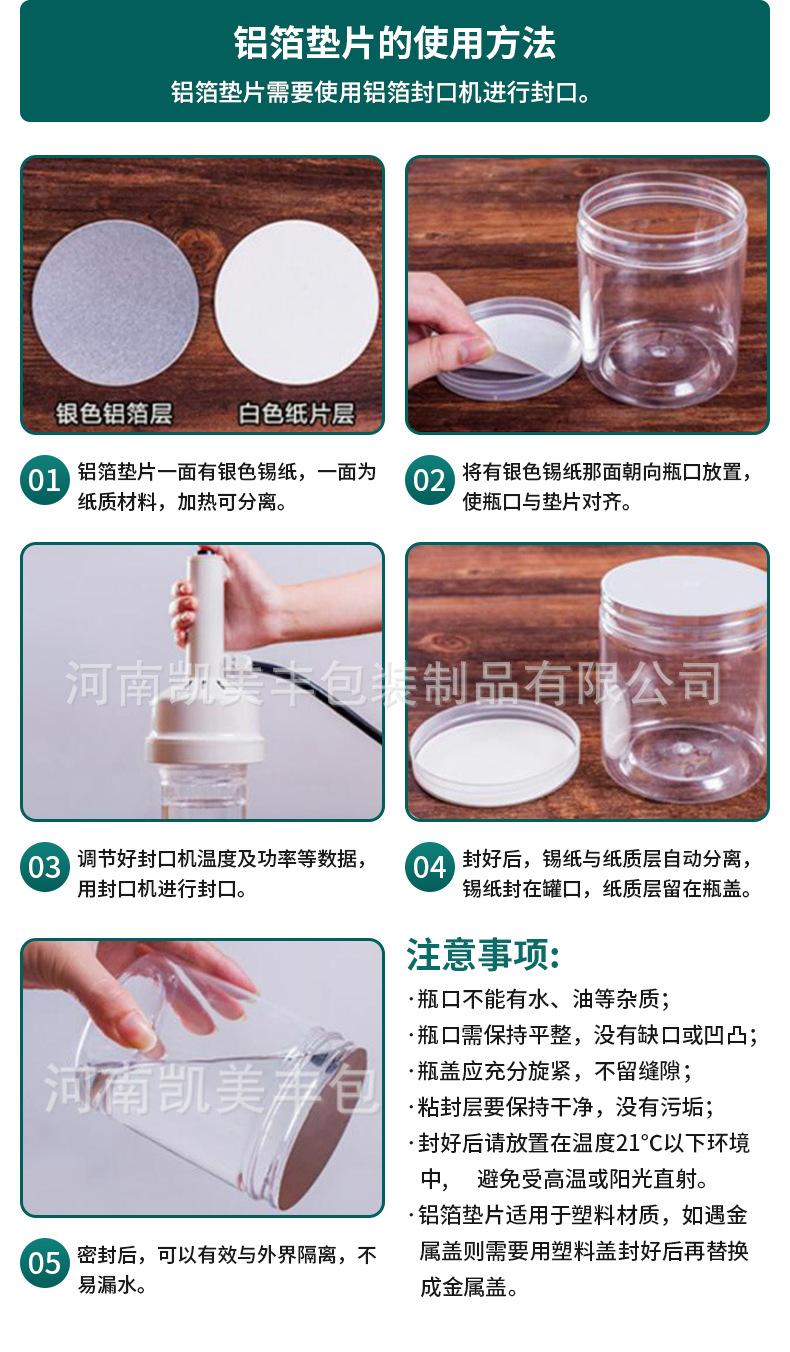 铝箔垫片的使用方法
铝箔垫片需要使用铝箔封口机进行封口。

银色铝箔层
白色纸片层

01 铝箔垫片一面有银色锡纸，一面为纸质材料，加热可分离。

02 将有银色锡纸那面朝向瓶口放置，使瓶口与垫片对齐。

河南凯美丰包装制品有限公司

03 调节好封口机温度及功率等数据，用封口机进行封口。

04 封好后，锡纸与纸质层自动分离，锡纸封在罐口，纸质层留在瓶盖。

河南凯美丰包

05 密封后，可以有效与外界隔离，不易漏水。

注意事项:
·瓶口不能有水、油等杂质；
·瓶口需保持平整，没有缺口或凹凸；
·瓶盖应充分旋紧，不留缝隙；
·粘封层要保持干净，没有污垢；
·封好后请放置在温度21°C以下环境中， 避免受高温或阳光直射。
·铝箔垫片适用于塑料材质，如遇金属盖则需要用塑料盖封好后再替换成金属盖。