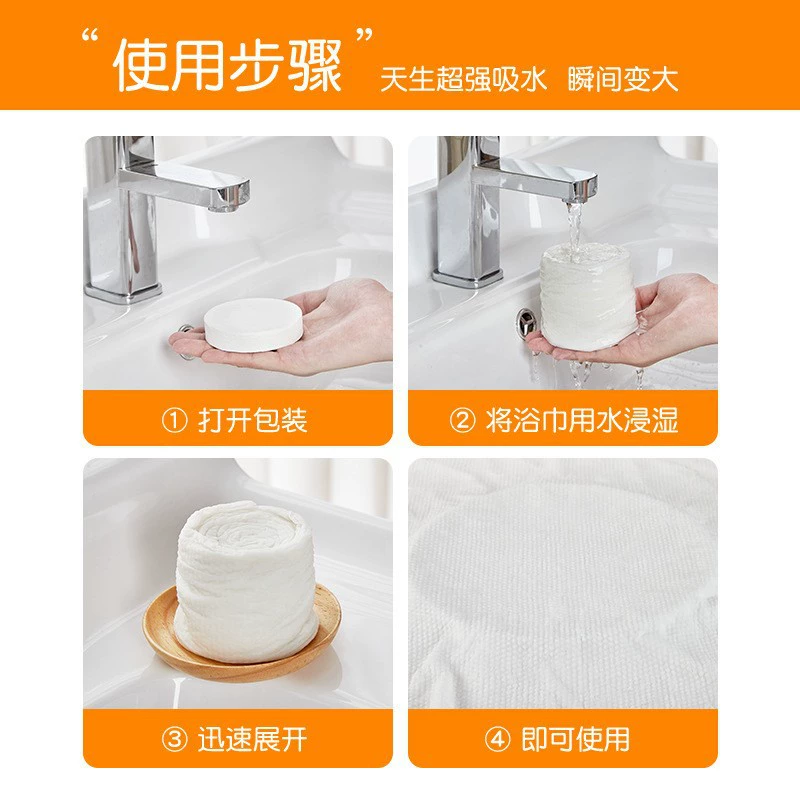 “使用步骤” 天生超强吸水 瞬间变大

① 打开包装

② 将浴巾用水浸湿

③ 迅速展开

④ 即可使用