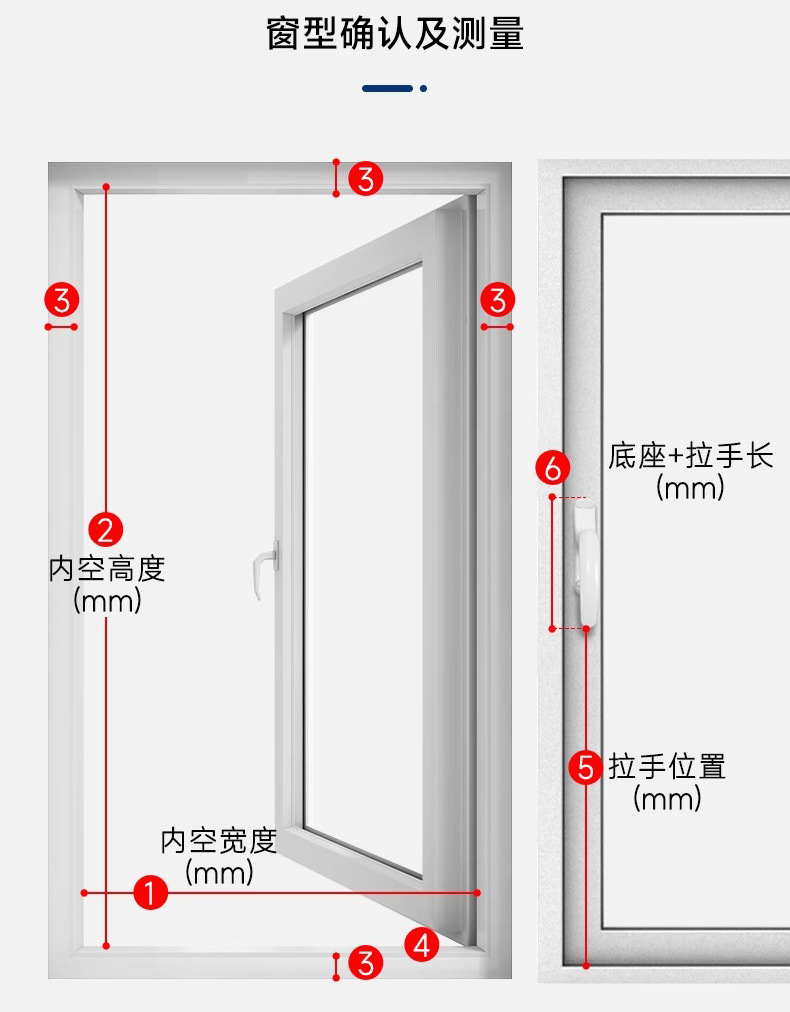 窗型确认及测量

3

3

3

2
内空高度
(mm)

内空宽度
(mm)

1

4

3

6
底座+拉手长
(mm)

5
拉手位置
(mm)