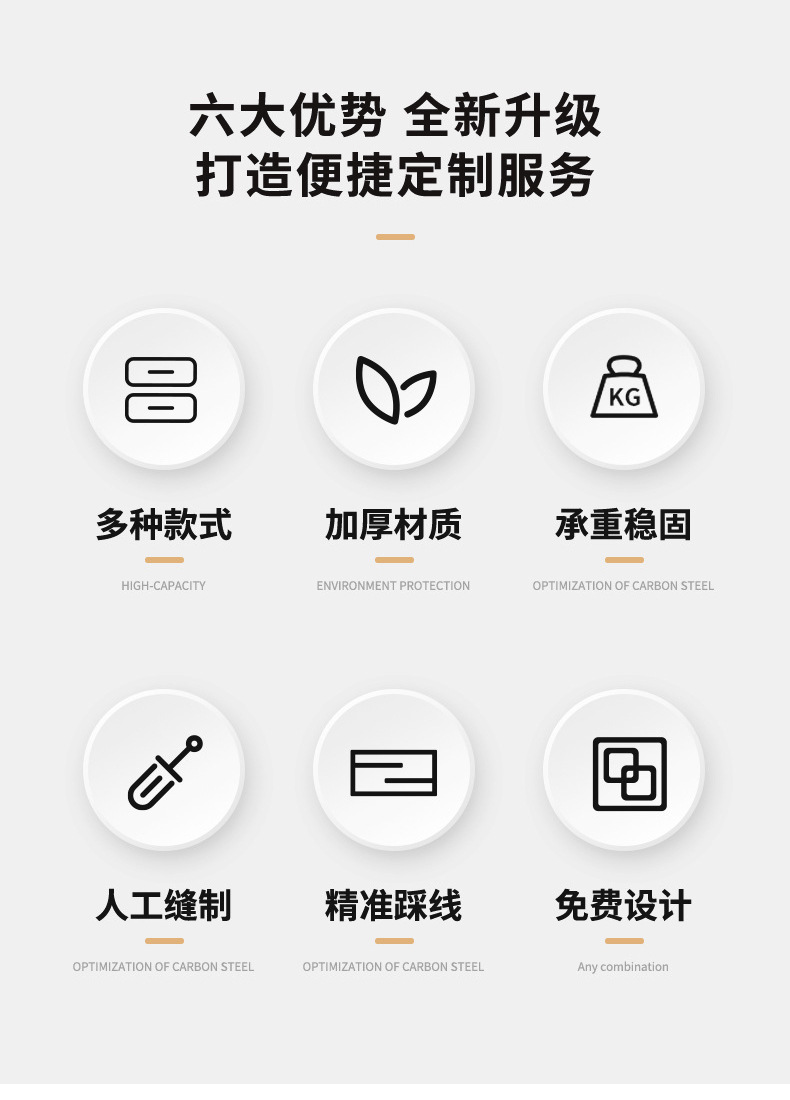 六大优势 全新升级
打造便捷定制服务

KG

多种款式
HIGH-CAPACITY

加厚材质
ENVIRONMENT PROTECTION

承重稳固
OPTIMIZATION OF CARBON STEEL

人工缝制
OPTIMIZATION OF CARBON STEEL

精准踩线
OPTIMIZATION OF CARBON STEEL

免费设计
Any combination