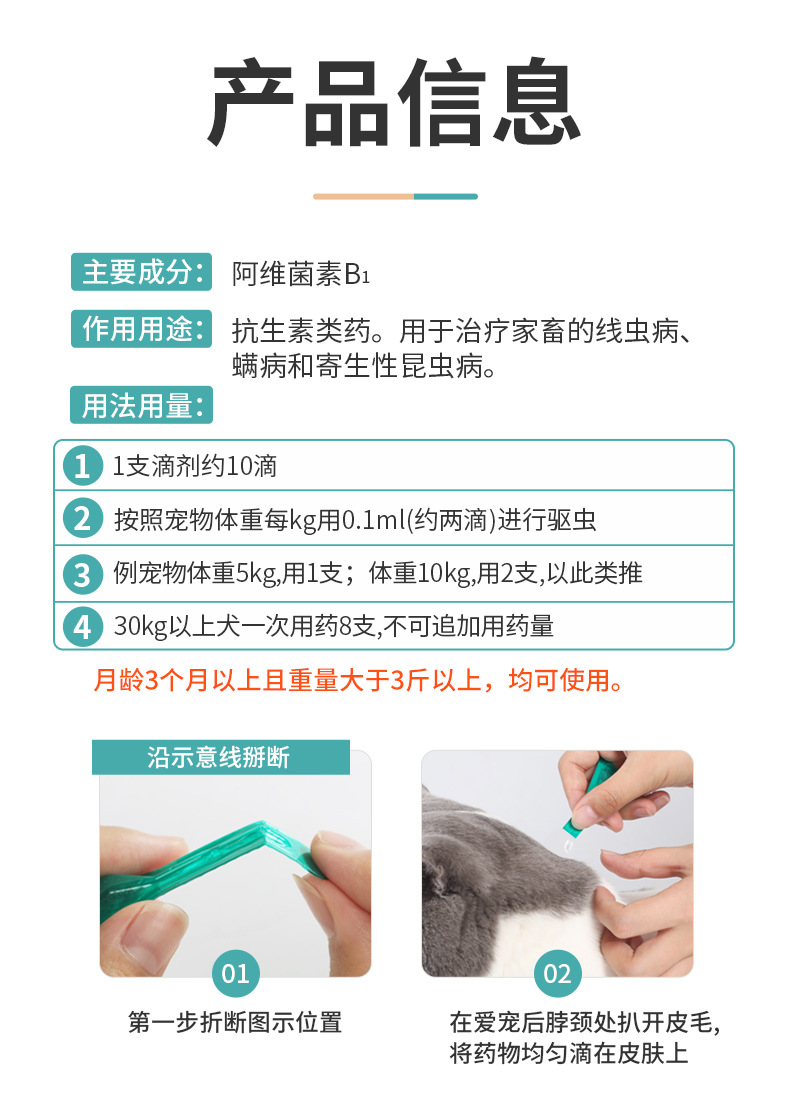 产品信息

主要成分： 阿维菌素$B_1$

作用用途： 抗生素类药。用于治疗家畜的线虫病、螨病和寄生性昆虫病。

用法用量：

1 1支滴剂约10滴

2 按照宠物体重每kg用0.1ml(约两滴)进行驱虫

3 例宠物体重5kg,用1支；体重10kg,用2支,以此类推

4 30kg以上犬一次用药8支,不可追加用药量

月龄3个月以上且重量大于3斤以上，均可使用。

沿示意线掰断

01

第一步折断图示位置

02

在爱宠后脖颈处扒开皮毛，将药物均匀滴在皮肤上