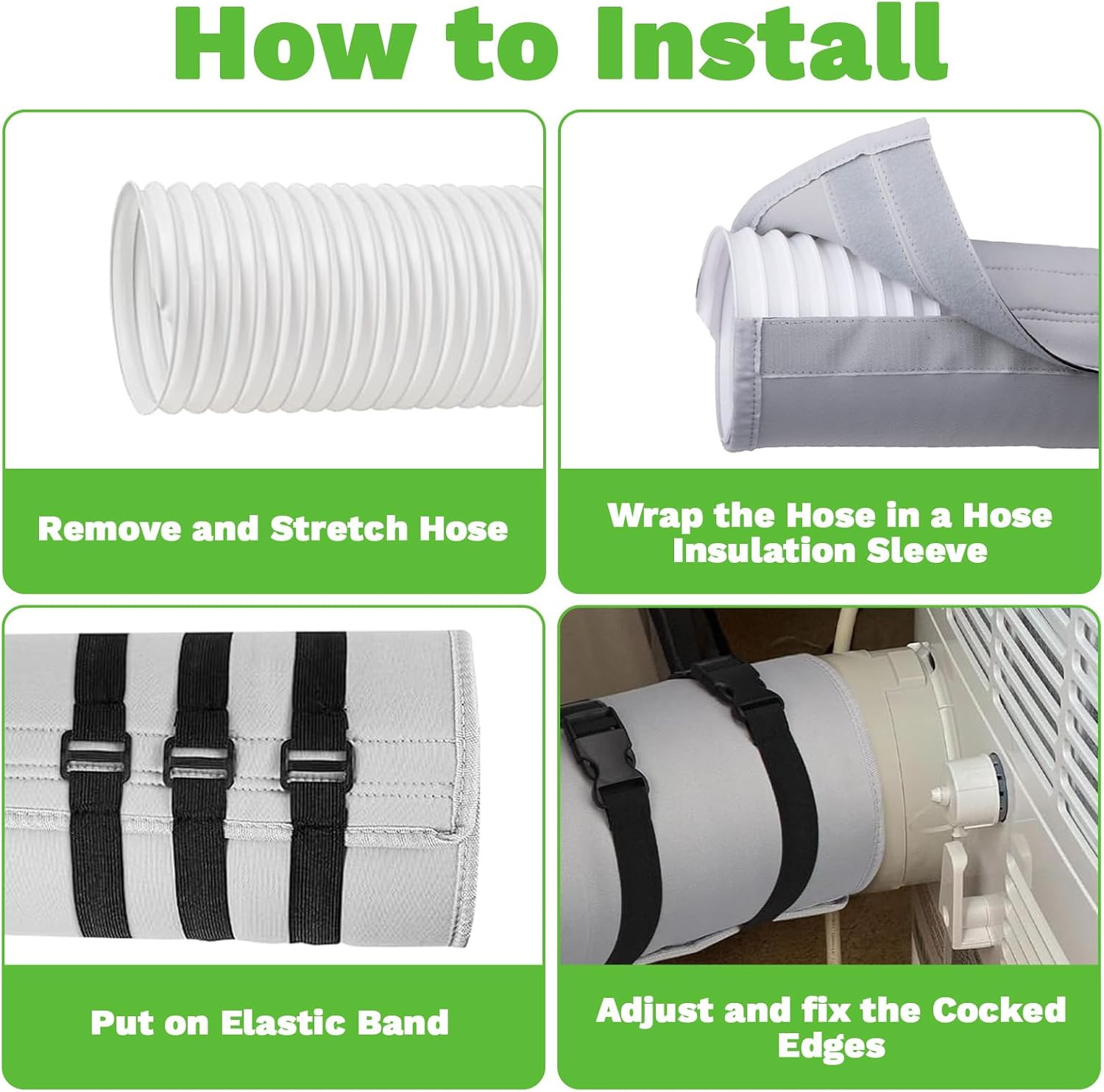 How to Install

Remove and Stretch Hose

Wrap the Hose in a Hose Insulation Sleeve

Put on Elastic Band

Adjust and fix the Cocked Edges