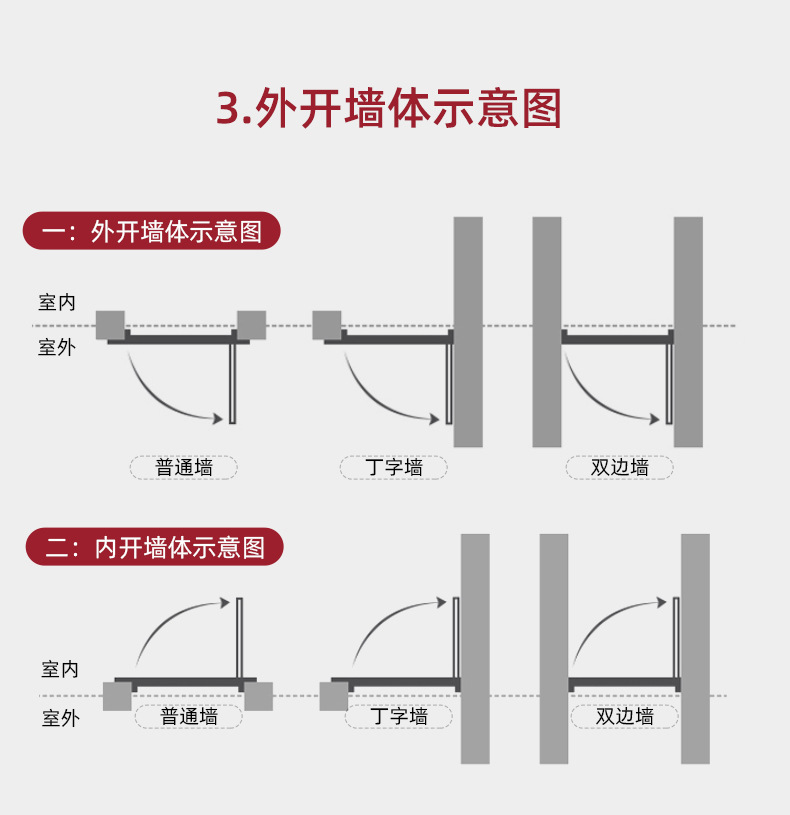 3.外开墙体示意图

一：外开墙体示意图

室内

室外

普通墙

丁字墙

双边墙

二：内开墙体示意图

室内

室外

普通墙

丁字墙

双边墙