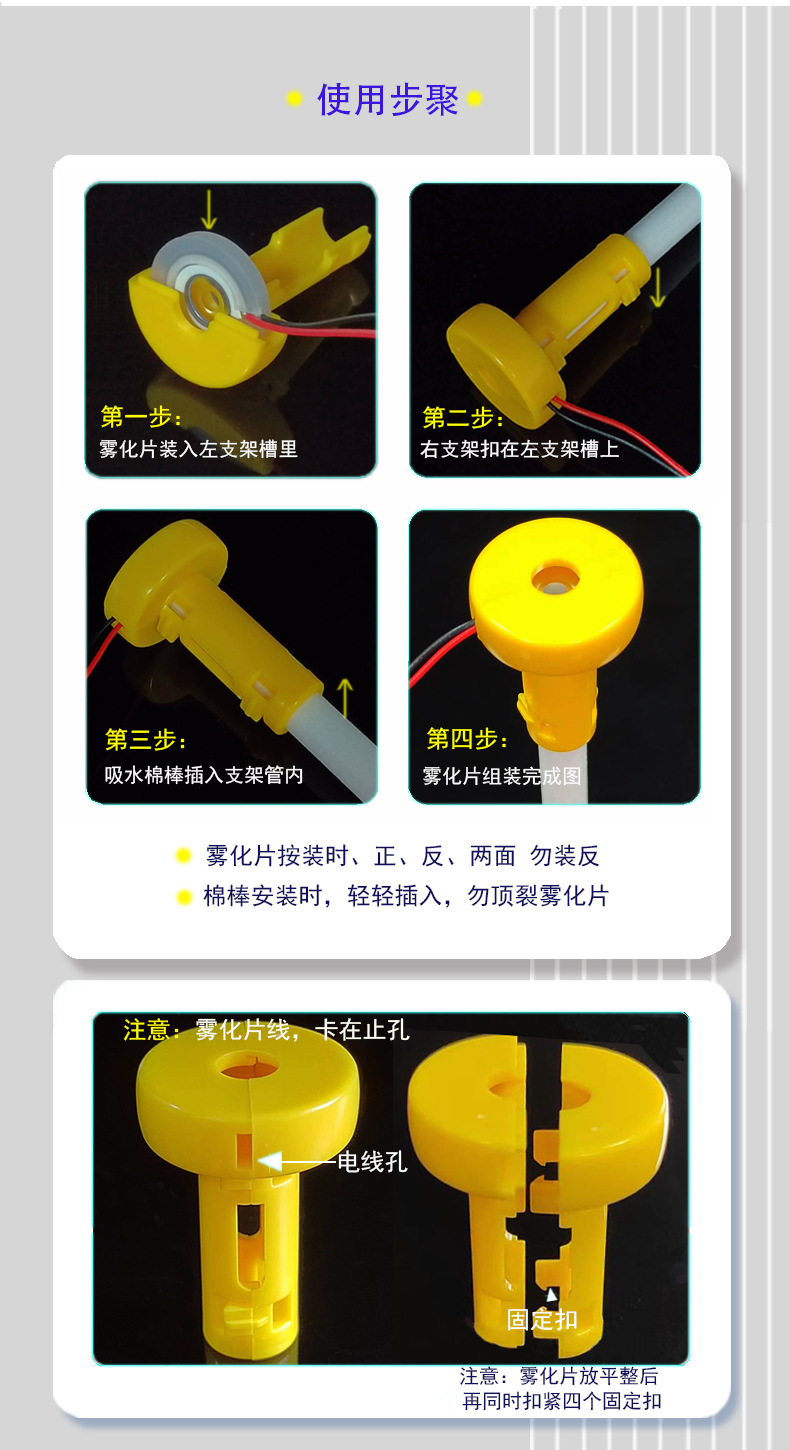 使用步聚

第一步：
雾化片装入左支架槽里

第二步：
右支架扣在左支架槽上

第三步：
吸水棉棒插入支架管内

第四步：
雾化片组装完成图

雾化片按装时、正、反、两面 勿装反

棉棒安装时，轻轻插入，勿顶裂雾化片

注意：雾化片线，卡在止孔

电线孔

固定扣

注意：雾化片放平整后
再同时扣紧四个固定扣