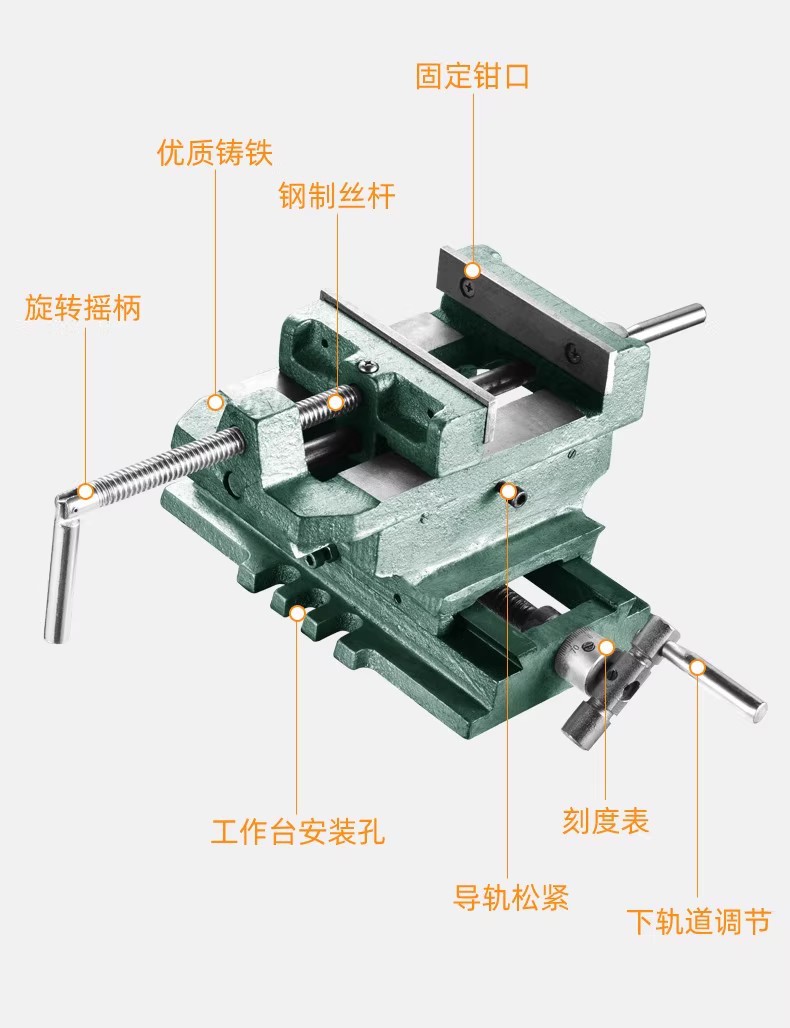 固定钳口

优质铸铁

钢制丝杆

旋转摇柄

工作台安装孔

刻度表

导轨松紧

下轨道调节