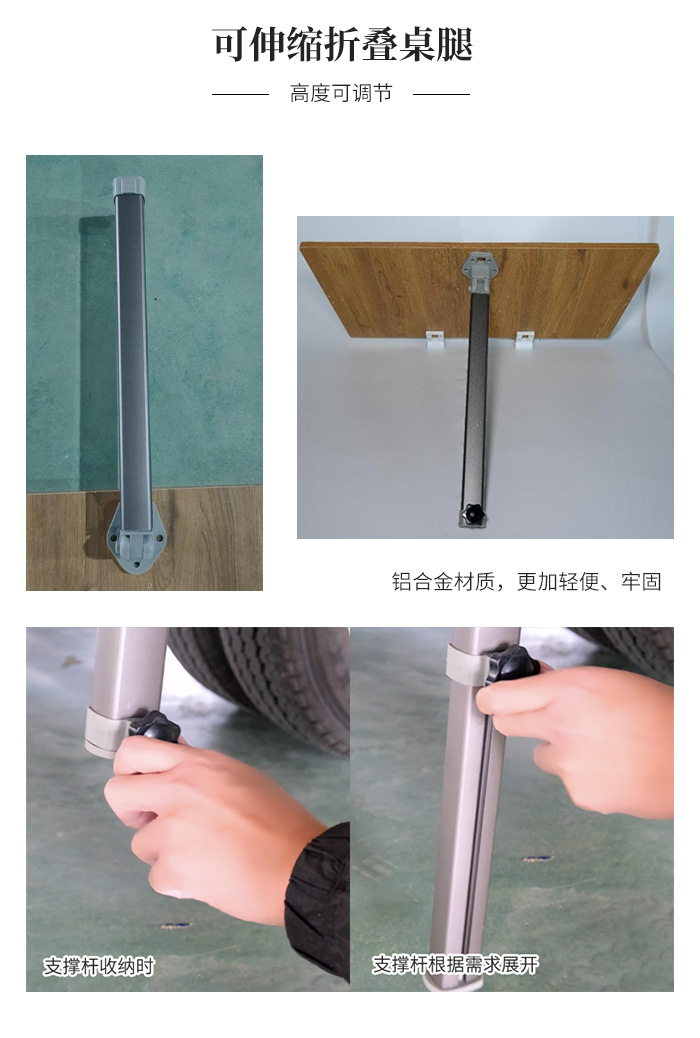 可伸缩折叠桌腿

高度可调节

铝合金材质，更加轻便、牢固

支撑杆收纳时

支撑杆根据需求展开