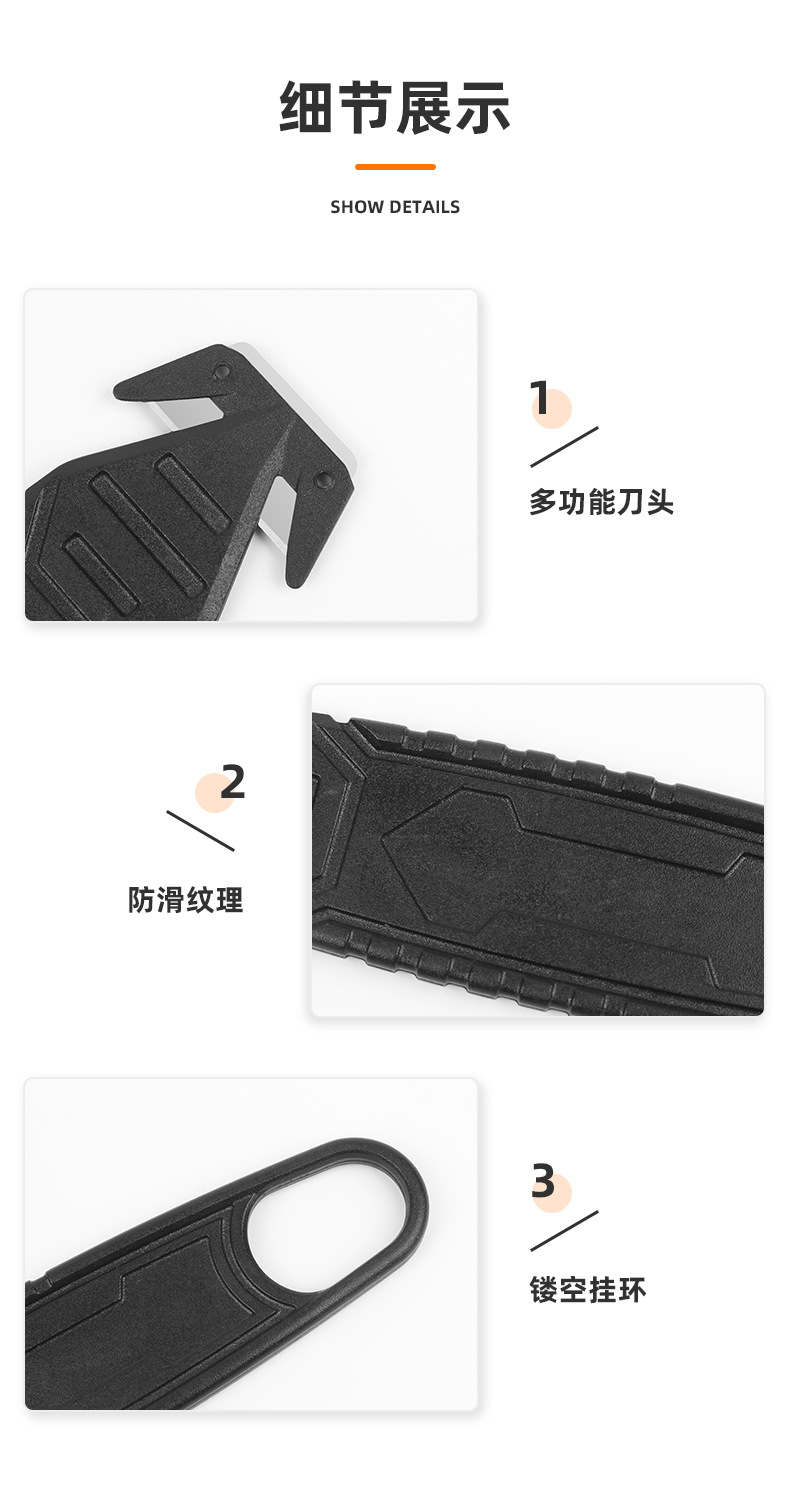 细节展示

SHOW DETAILS

1

多功能刀头

2

防滑纹理

3

镂空挂环