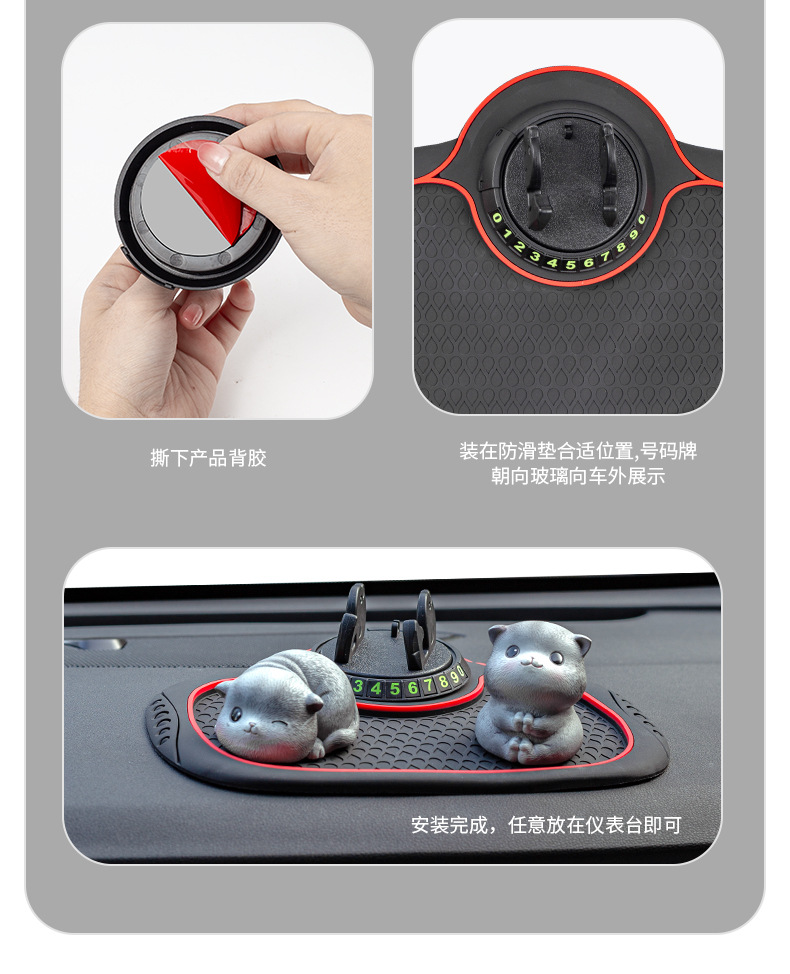 0 1 2 3 4 5 6 7 8 9 0

撕下产品背胶

装在防滑垫合适位置,号码牌朝向玻璃向车外展示

3 4 5 6 7 8 9 0

安装完成，任意放在仪表台即可