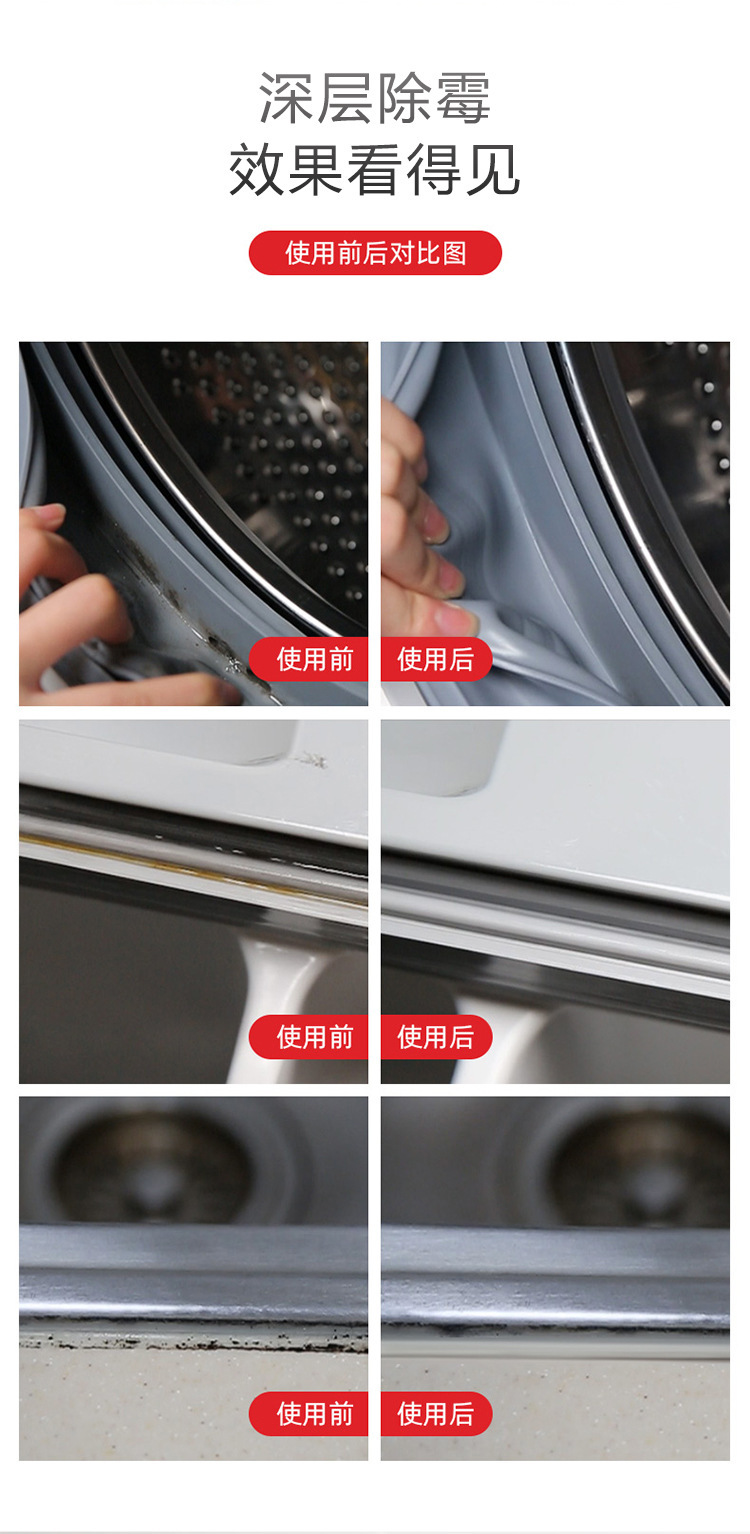 深层除霉
效果看得见

使用前后对比图

使用前

使用后

使用前

使用后

使用前

使用后